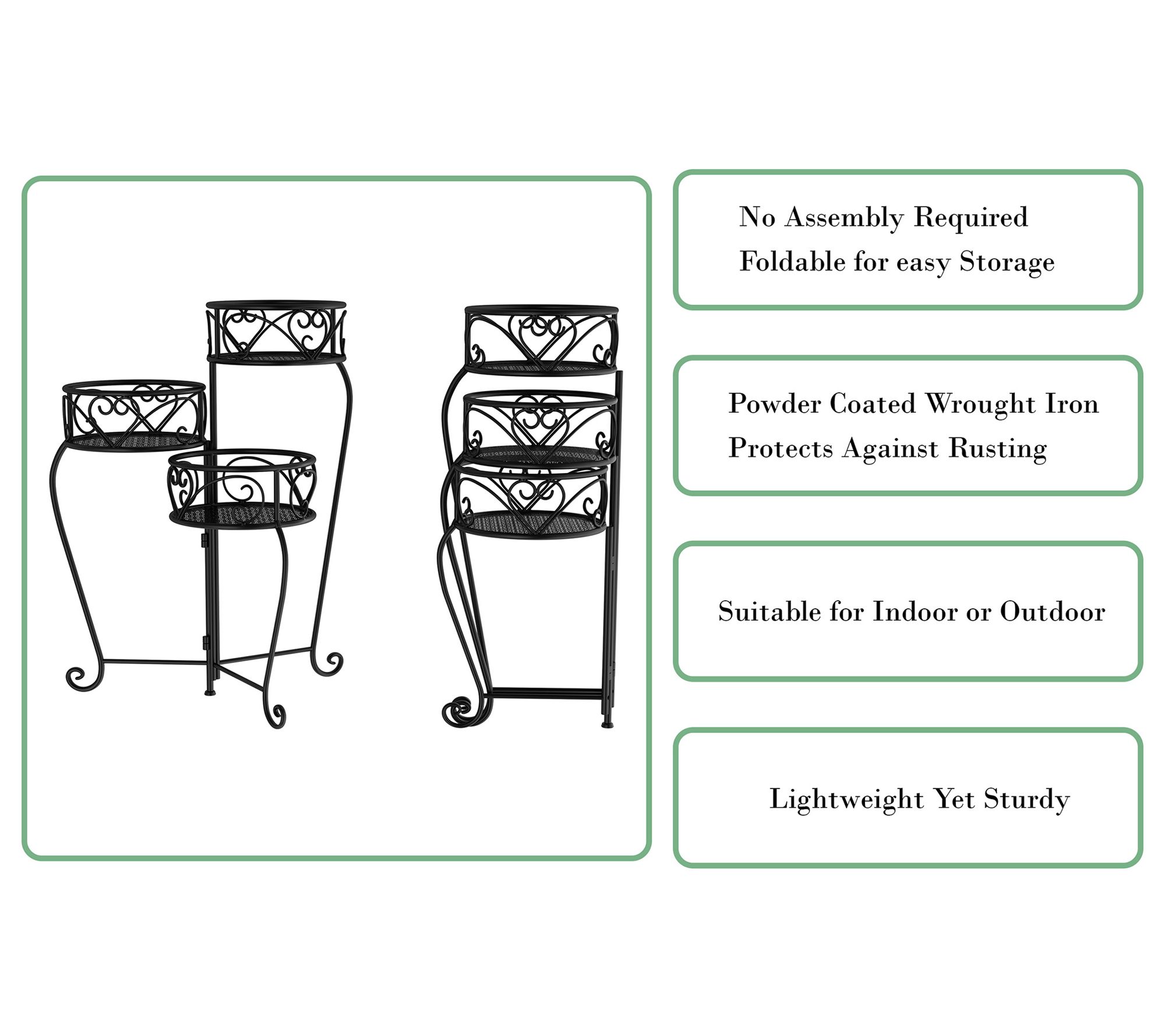 No Assembly Required
Foldable for easy Storage

Powder Coated Wrought Iron
Protects Against Rusting

Suitable for Indoor or Outdoor

Lightweight Yet Sturdy