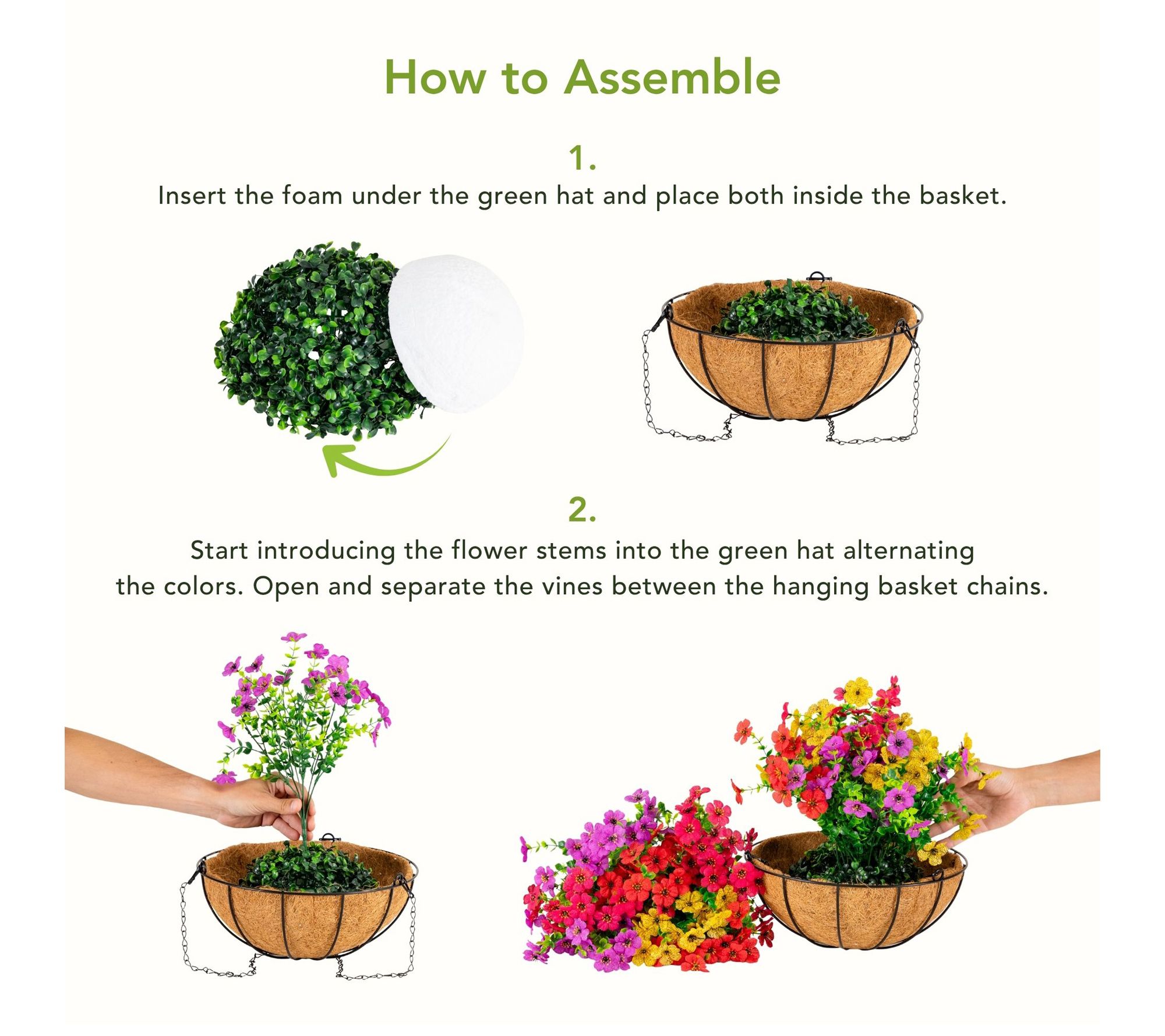 How to Assemble

1.

Insert the foam under the green hat and place both inside the basket.

2.

Start introducing the flower stems into the green hat alternating the colors. Open and separate the vines between the hanging basket chains.