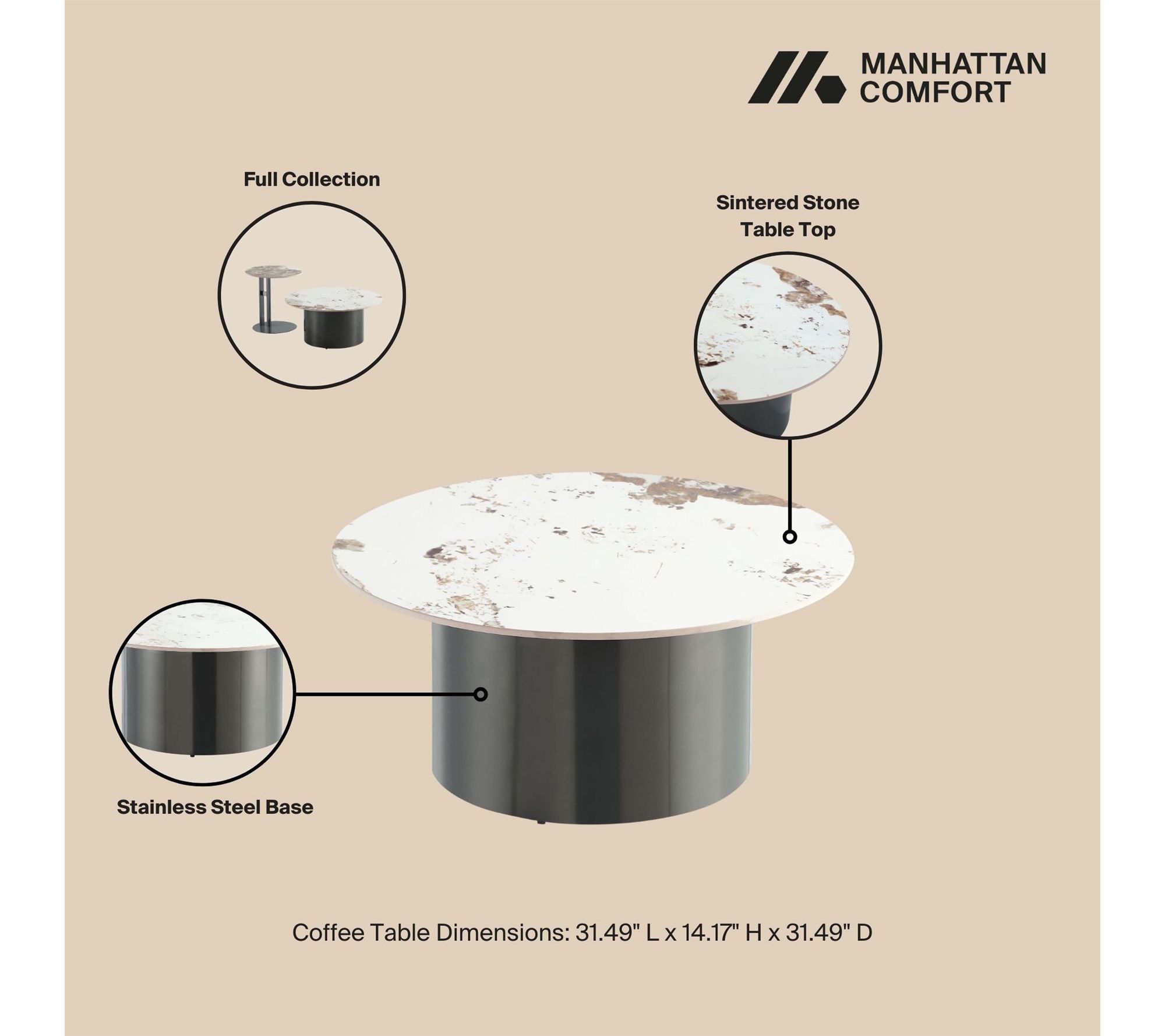 MANHATTAN COMFORT

Full Collection

Sintered Stone Table Top

Stainless Steel Base

Coffee Table Dimensions: 31.49" L x 14.17" H x 31.49" D