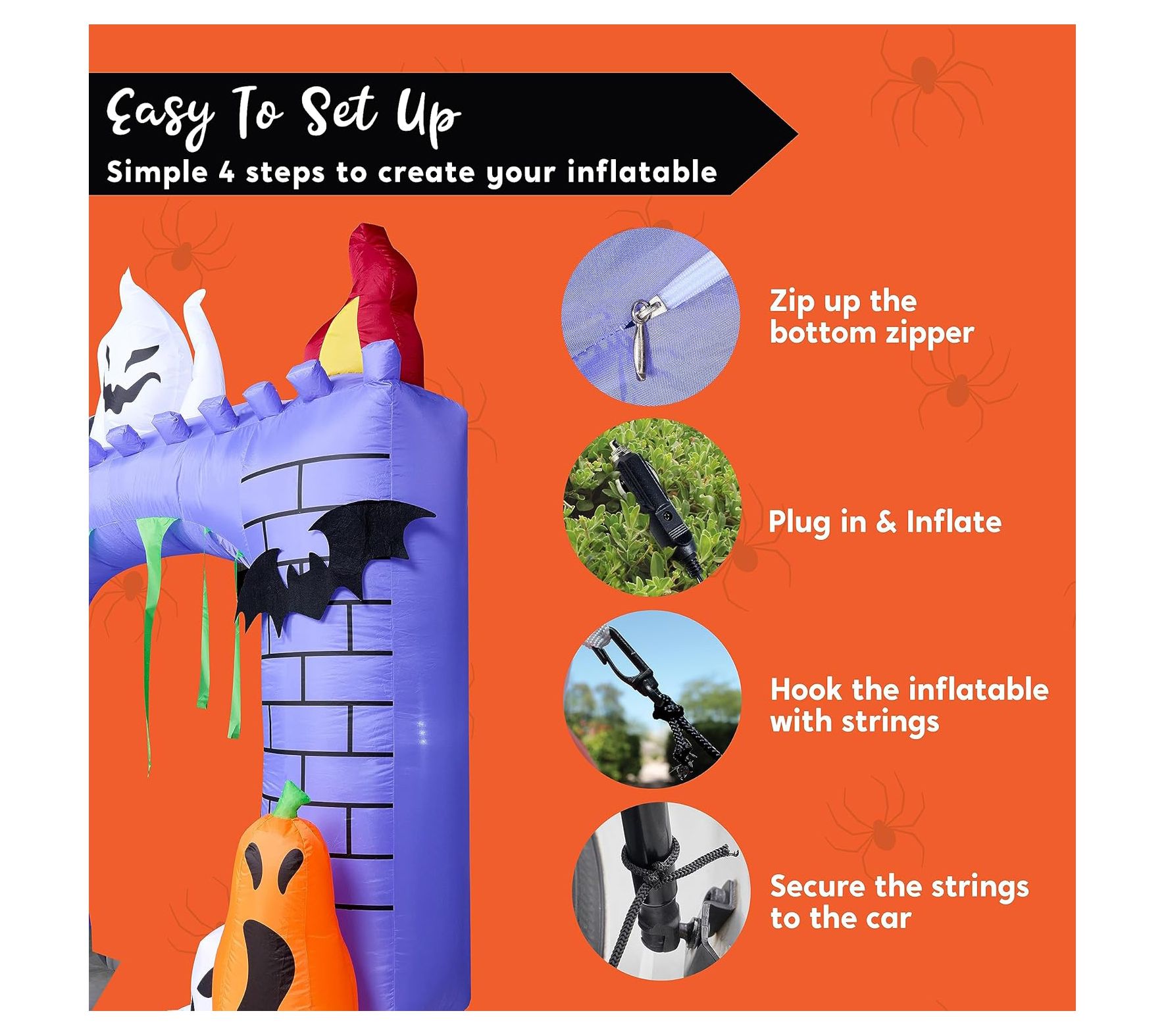 Easy To Set Up
Simple 4 steps to create your inflatable

Zip up the bottom zipper

Plug in & Inflate

Hook the inflatable with strings

Secure the strings to the car