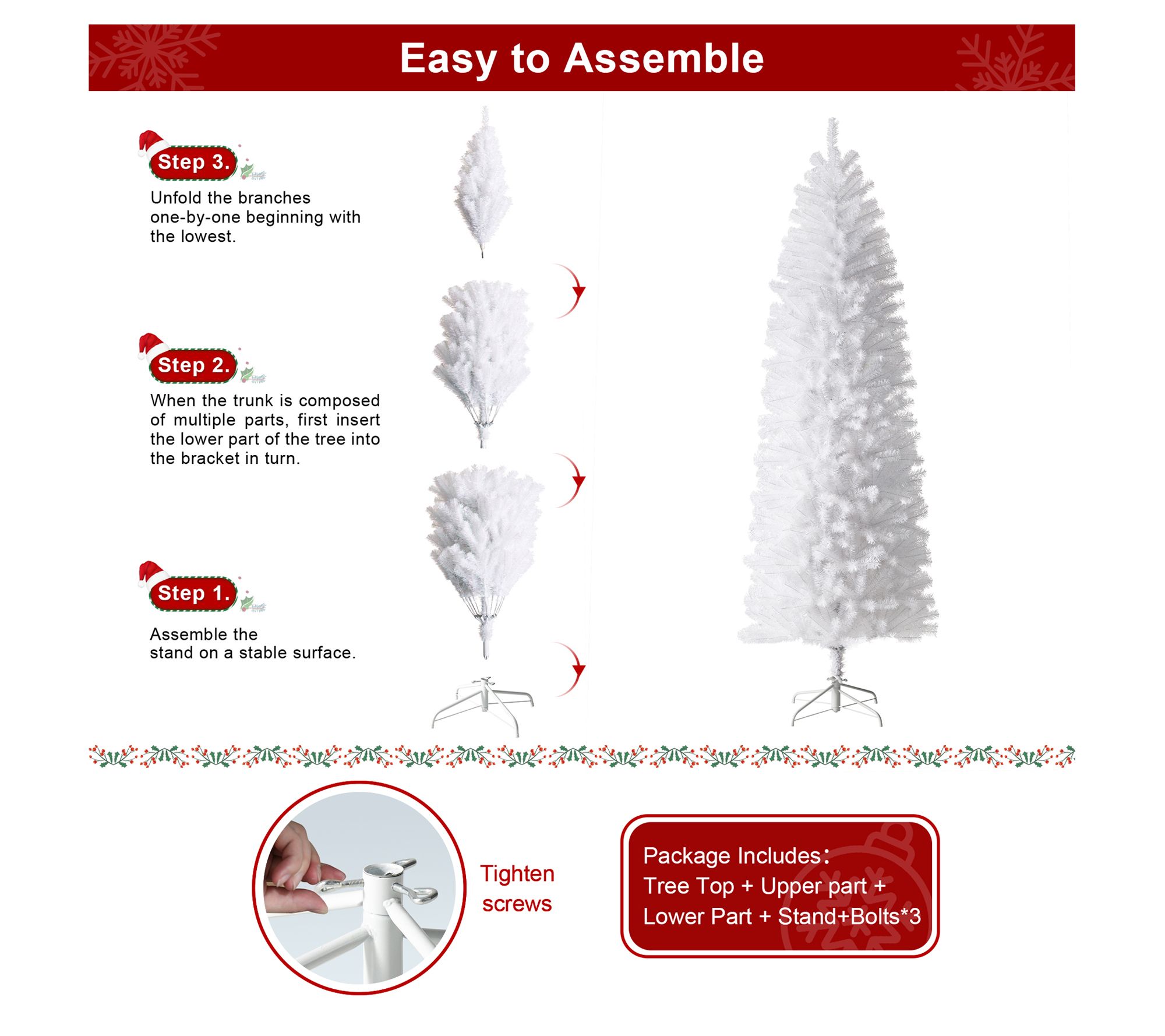 Easy to Assemble

Step 3.

Unfold the branches one-by-one beginning with the lowest.

Step 2.

When the trunk is composed of multiple parts, first insert the lower part of the tree into the bracket in turn.

Step 1.

Assemble the stand on a stable surface.

Tighten screws

Package Includes:
Tree Top + Upper part + Lower Part + Stand+Bolts*3