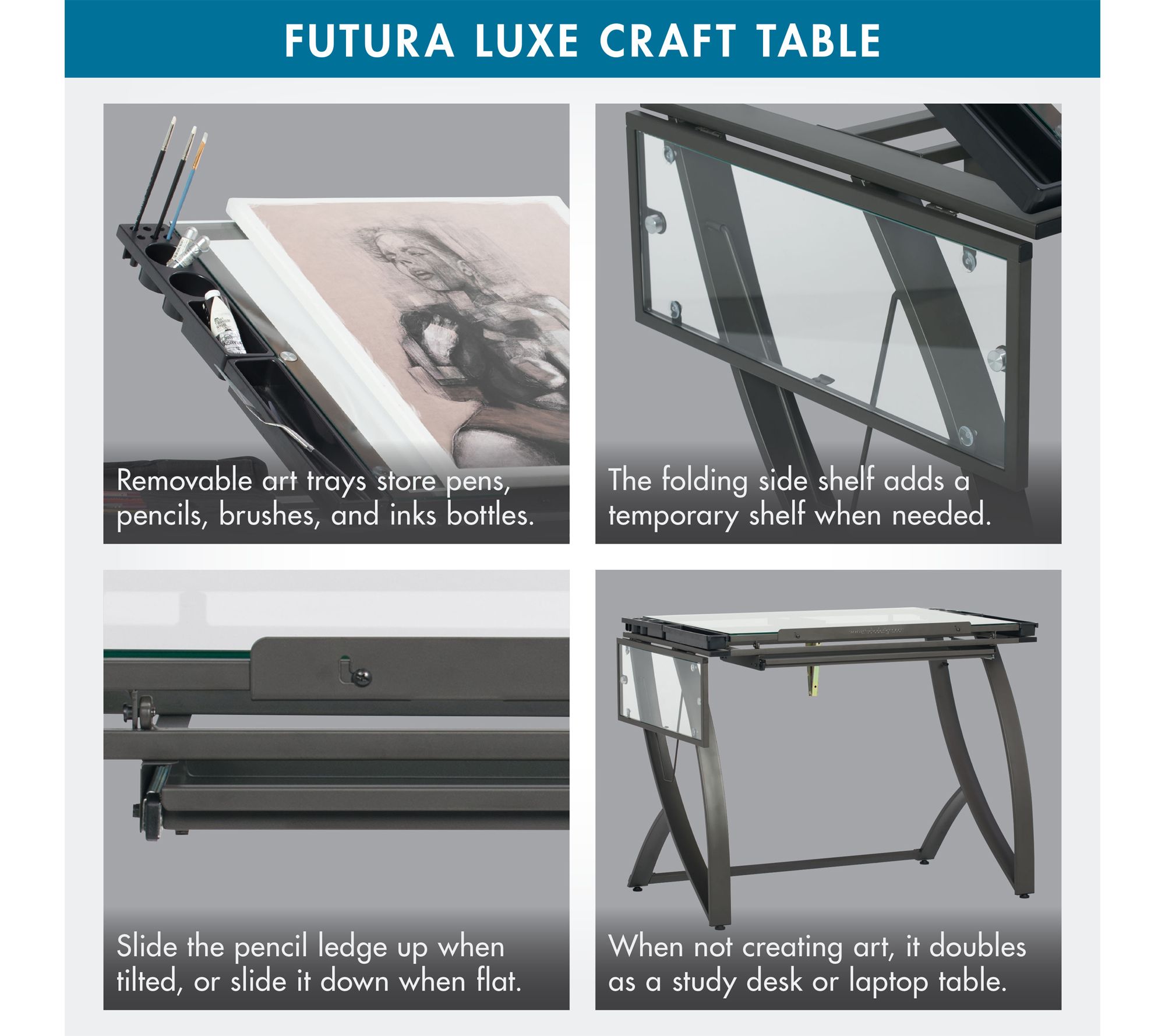 FUTURA LUXE CRAFT TABLE

Removable art trays store pens, pencils, brushes, and inks bottles.

The folding side shelf adds a temporary shelf when needed.

Slide the pencil ledge up when tilted, or slide it down when flat.

When not creating art, it doubles as a study desk or laptop table.