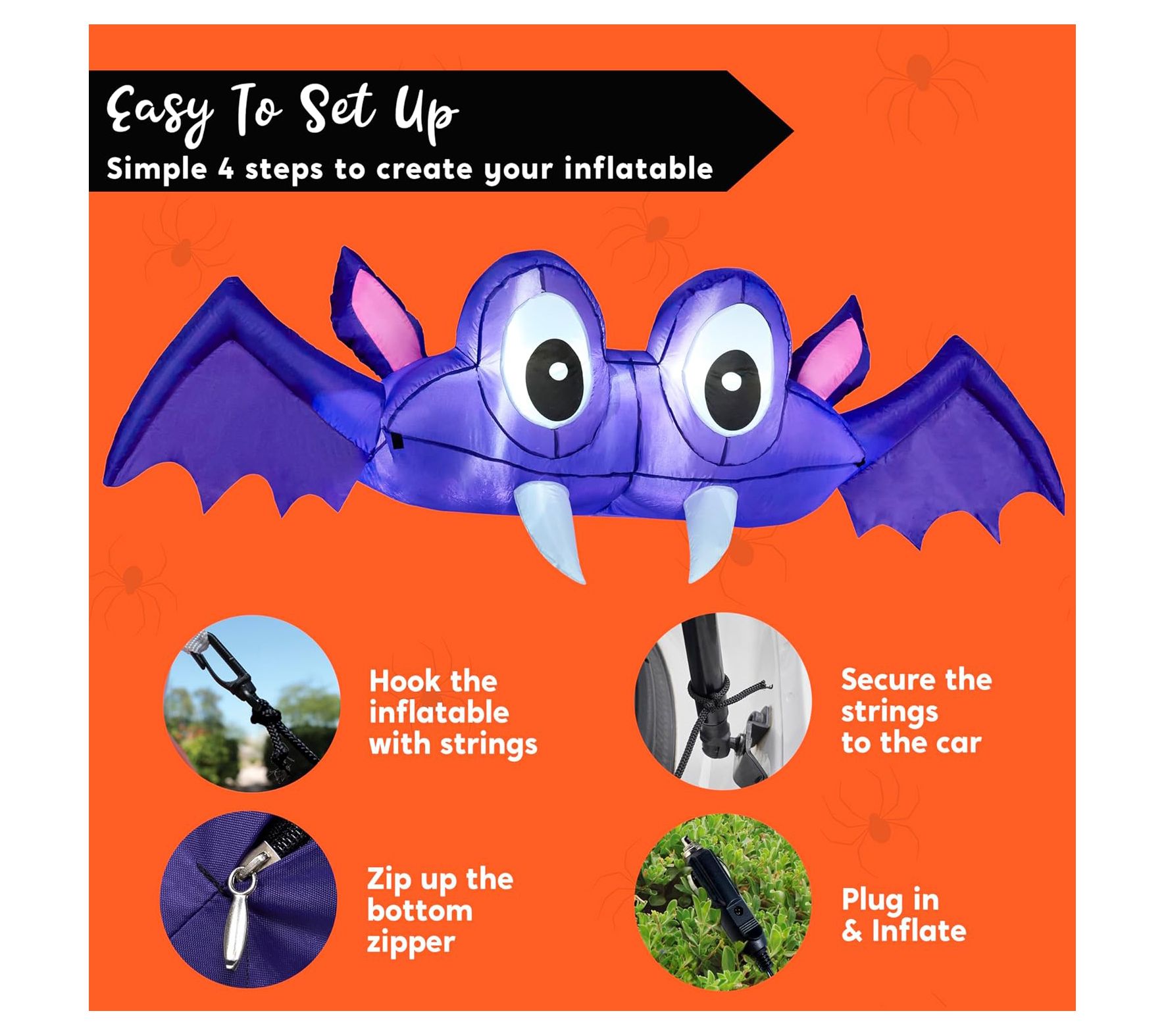 Easy To Set Up
Simple 4 steps to create your inflatable

Hook the inflatable with strings

Secure the strings to the car

Zip up the bottom zipper

Plug in & Inflate