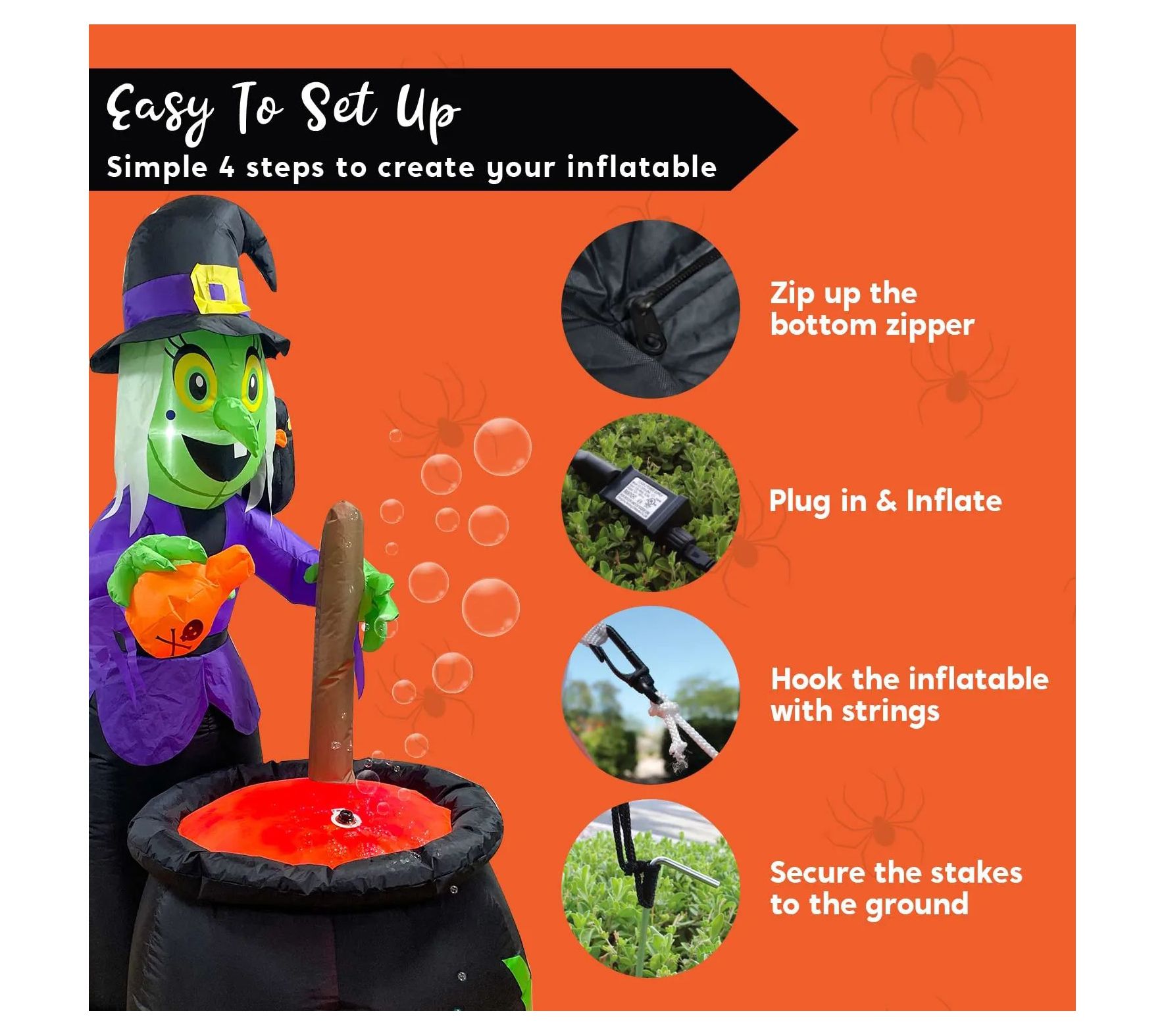 Easy To Set Up
Simple 4 steps to create your inflatable

Zip up the bottom zipper

Plug in & Inflate

Hook the inflatable with strings

Secure the stakes to the ground