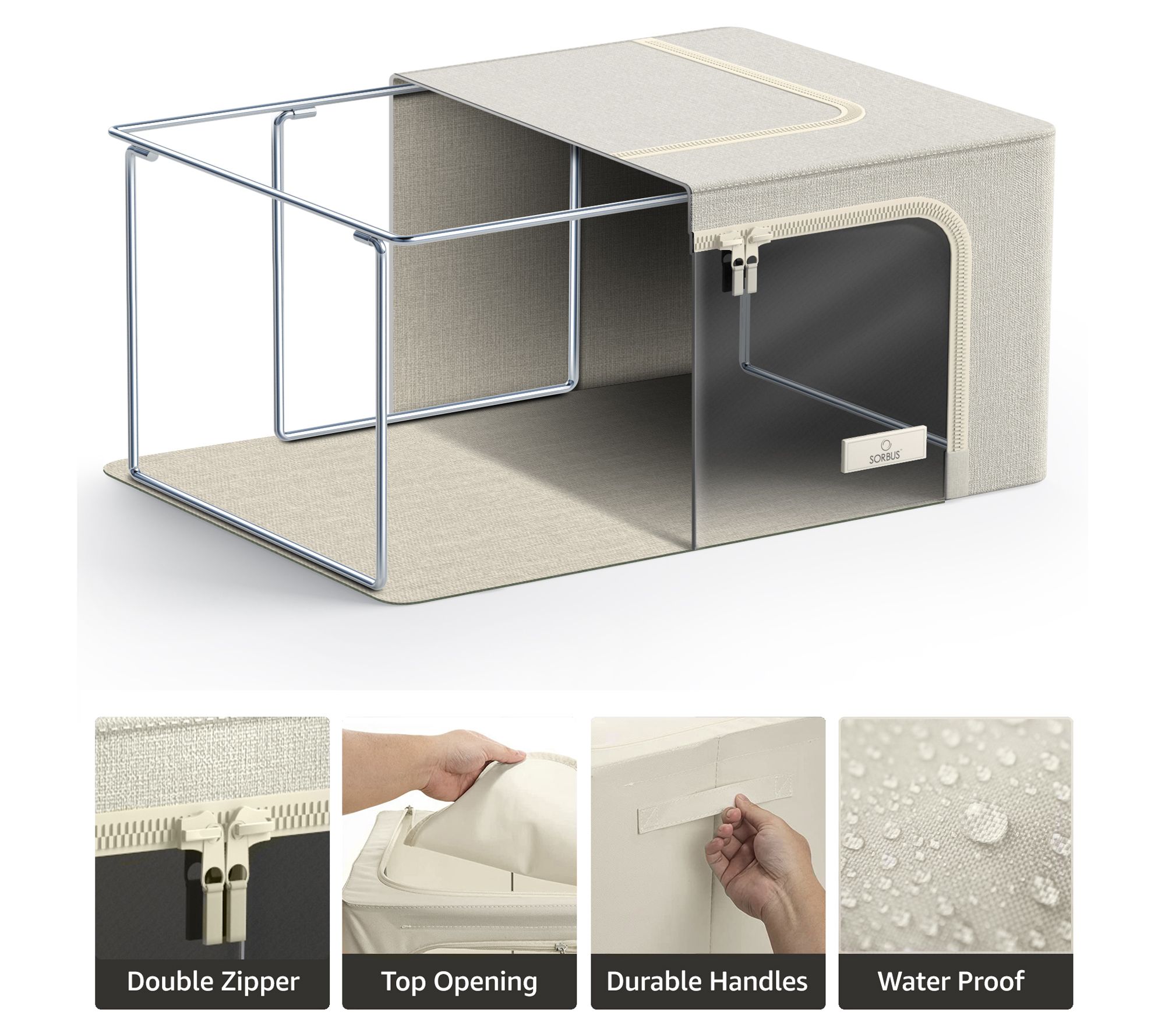 SORBUS

Double Zipper

Top Opening

Durable Handles

Water Proof