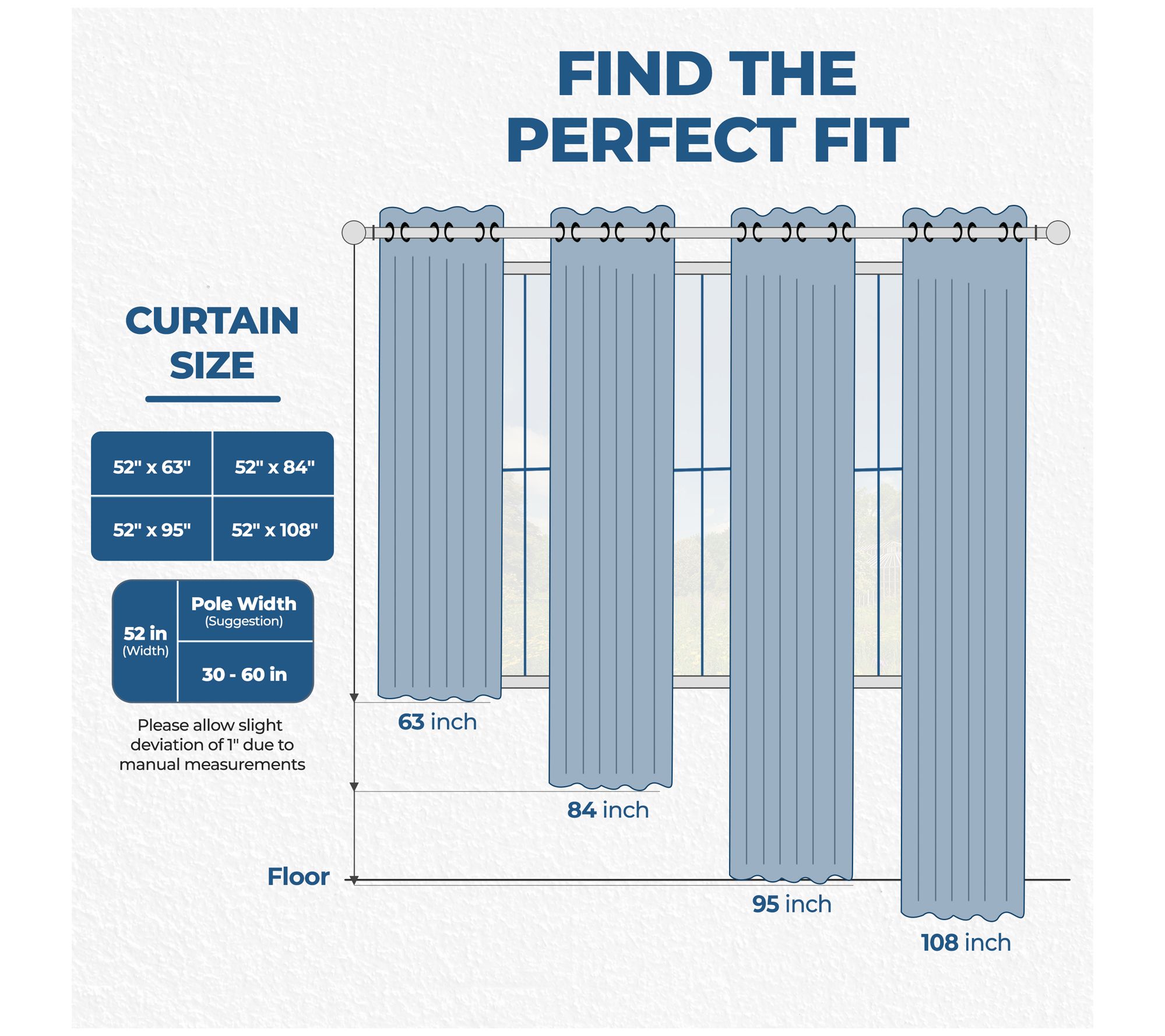 FIND THE PERFECT FIT

CURTAIN SIZE

| 52" x 63" | 52" x 84" |
|---|---|
| 52" x 95" | 52" x 108" |

| 52 in (Width) | Pole Width (Suggestion) |
|---|---|
| | 30 - 60 in |

Please allow slight deviation of 1" due to manual measurements

63 inch

84 inch

Floor

95 inch

108 inch