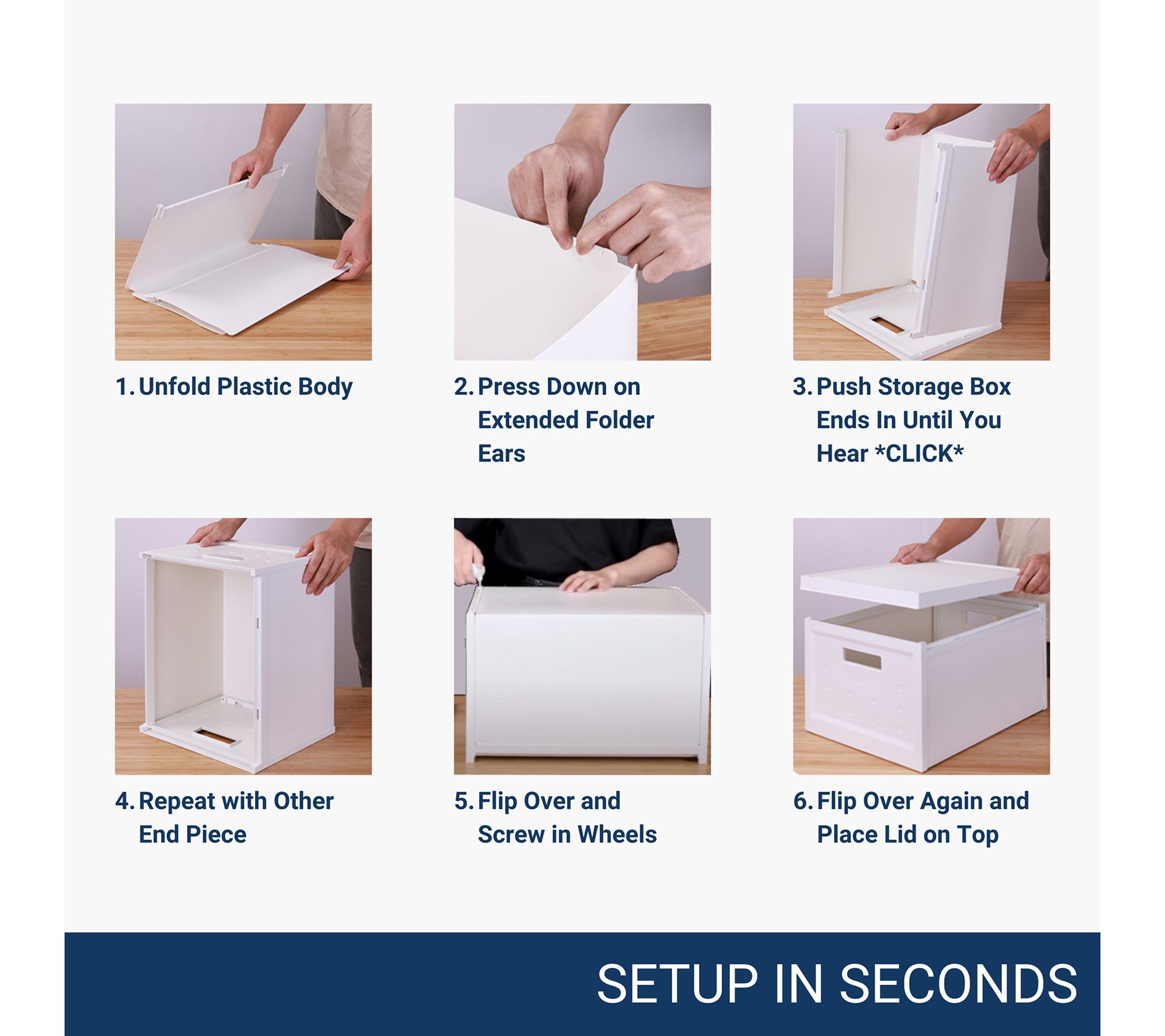 1. Unfold Plastic Body

2. Press Down on Extended Folder Ears

3. Push Storage Box Ends In Until You Hear *CLICK*

4. Repeat with Other End Piece

5. Flip Over and Screw in Wheels

6. Flip Over Again and Place Lid on Top

SETUP IN SECONDS