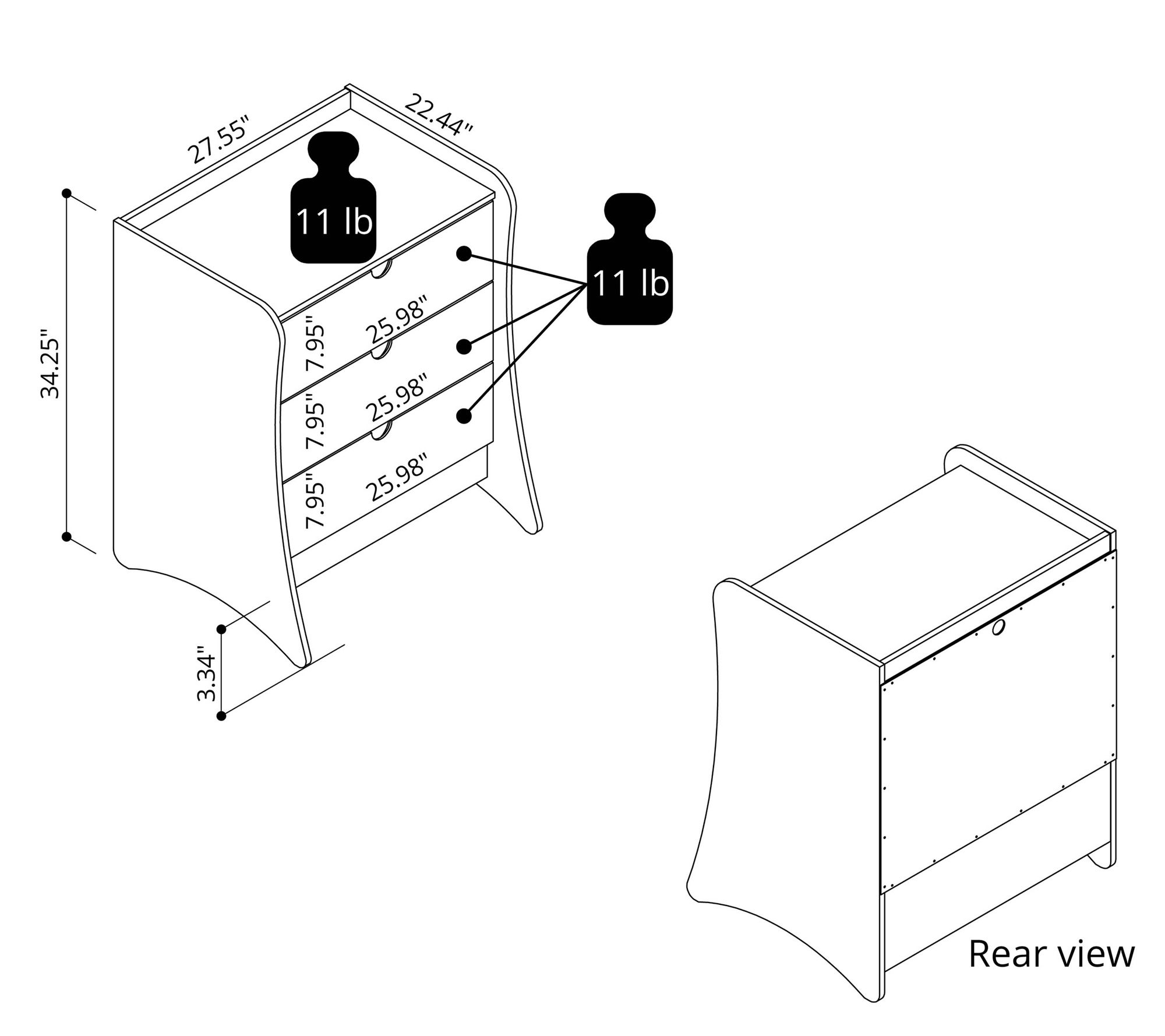 27.55"

22.44"

11 lb

11 lb

34.25"

7.95"

25.98"

7.95"

25.98"

7.95"

25.98"

3.34"

Rear view