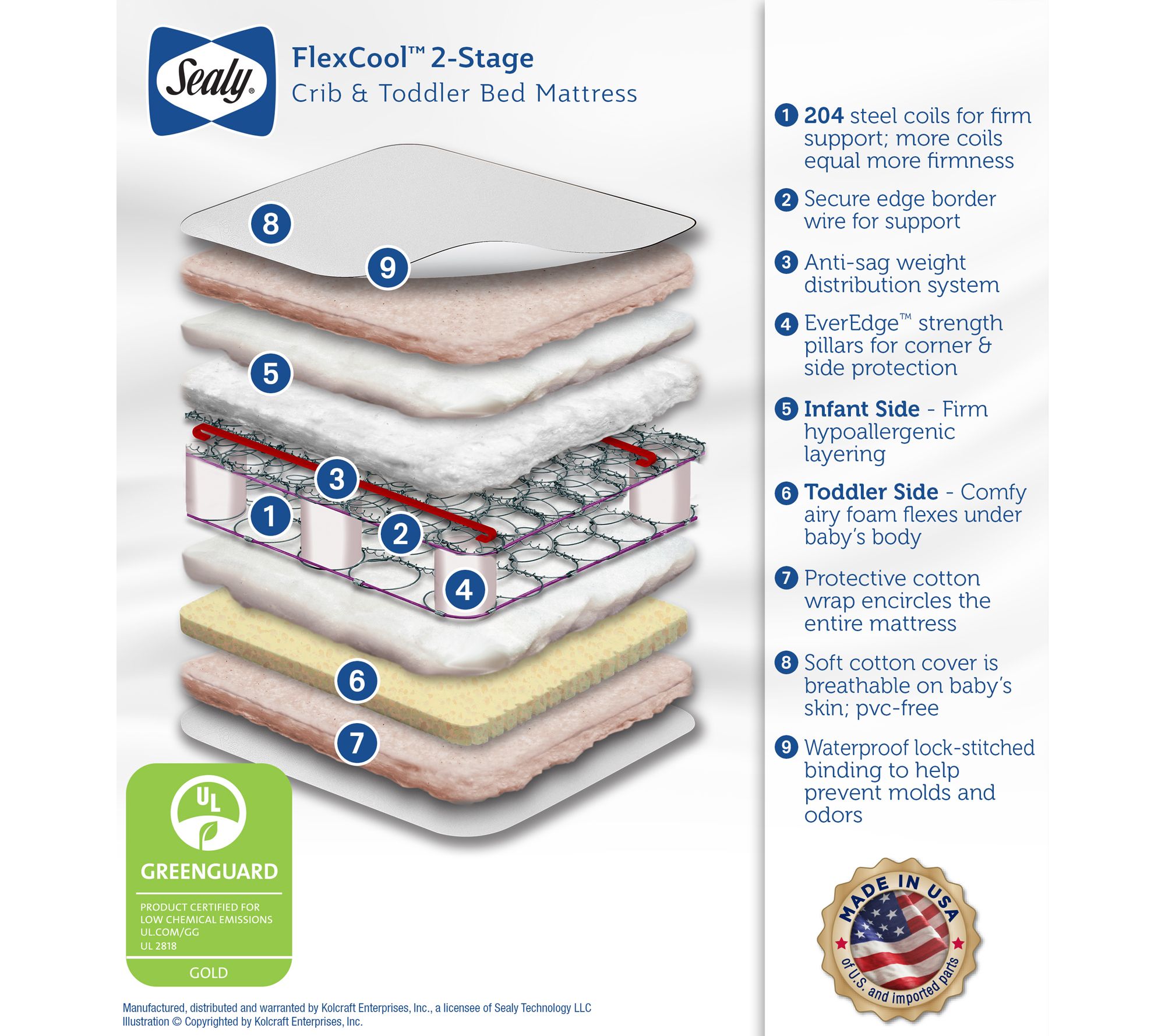 Sealy®

FlexCool™ 2-Stage
Crib & Toddler Bed Mattress

8
9
5
3
1
2
4
6
7

UL

GREENGUARD

PRODUCT CERTIFIED FOR LOW CHEMICAL EMISSIONS
UL.COM/GG
UL 2818

GOLD

Manufactured, distributed and warranted by Kolcraft Enterprises, Inc., a licensee of Sealy Technology LLC
Illustration © Copyrighted by Kolcraft Enterprises, Inc.

1 204 steel coils for firm support; more coils equal more firmness

2 Secure edge border wire for support

3 Anti-sag weight distribution system

4 EverEdge™ strength pillars for corner & side protection

5 Infant Side - Firm hypoallergenic layering

6 Toddler Side - Comfy airy foam flexes under baby's body

7 Protective cotton wrap encircles the entire mattress

8 Soft cotton cover is breathable on baby's skin; pvc-free

9 Waterproof lock-stitched binding to help prevent molds and odors

MADE IN USA
of U.S. and imported parts