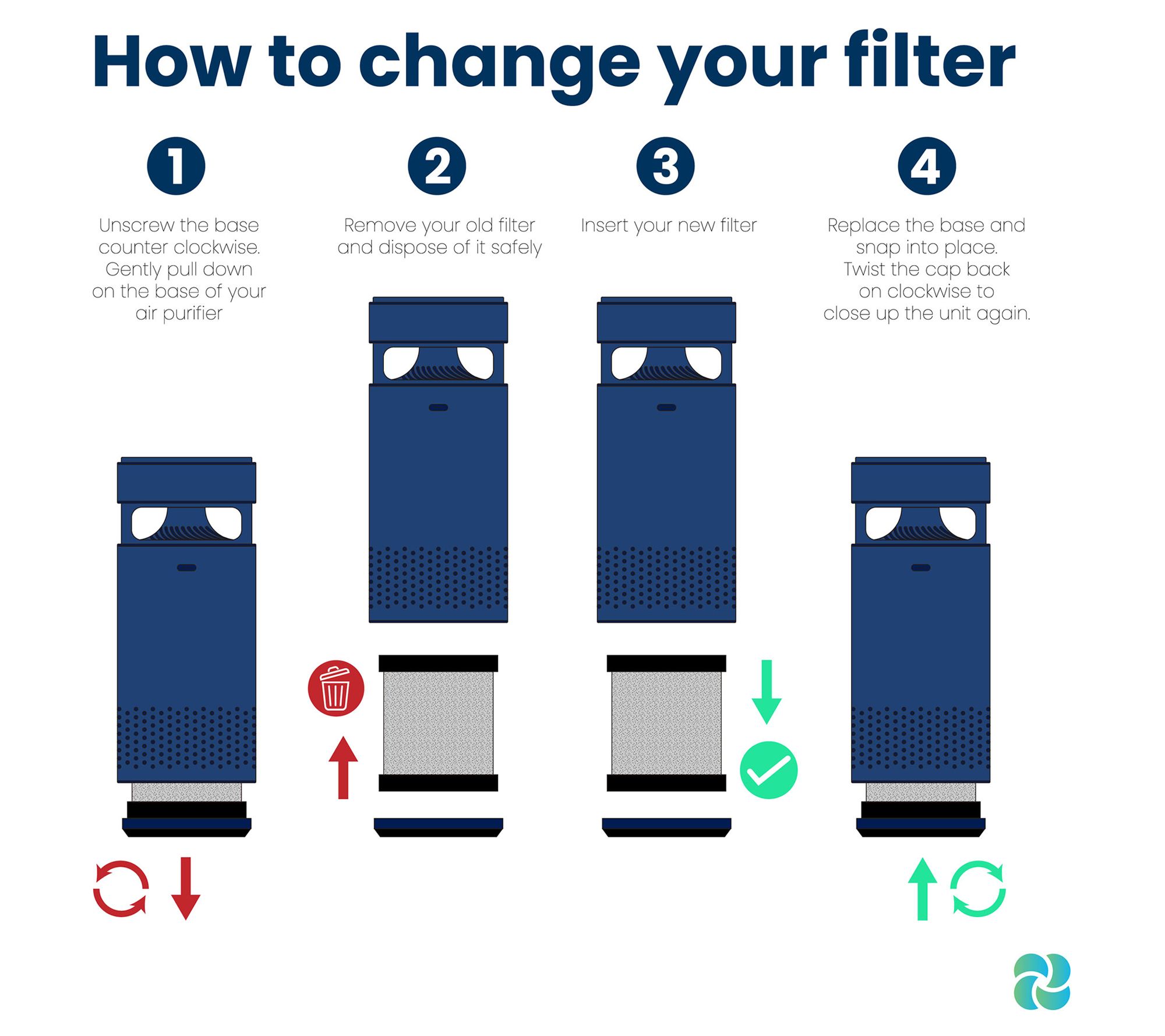 How to change your filter

1

Unscrew the base counter clockwise. Gently pull down on the base of your air purifier

2

Remove your old filter and dispose of it safely

3

Insert your new filter

4

Replace the base and snap into place. Twist the cap back on clockwise to close up the unit again.