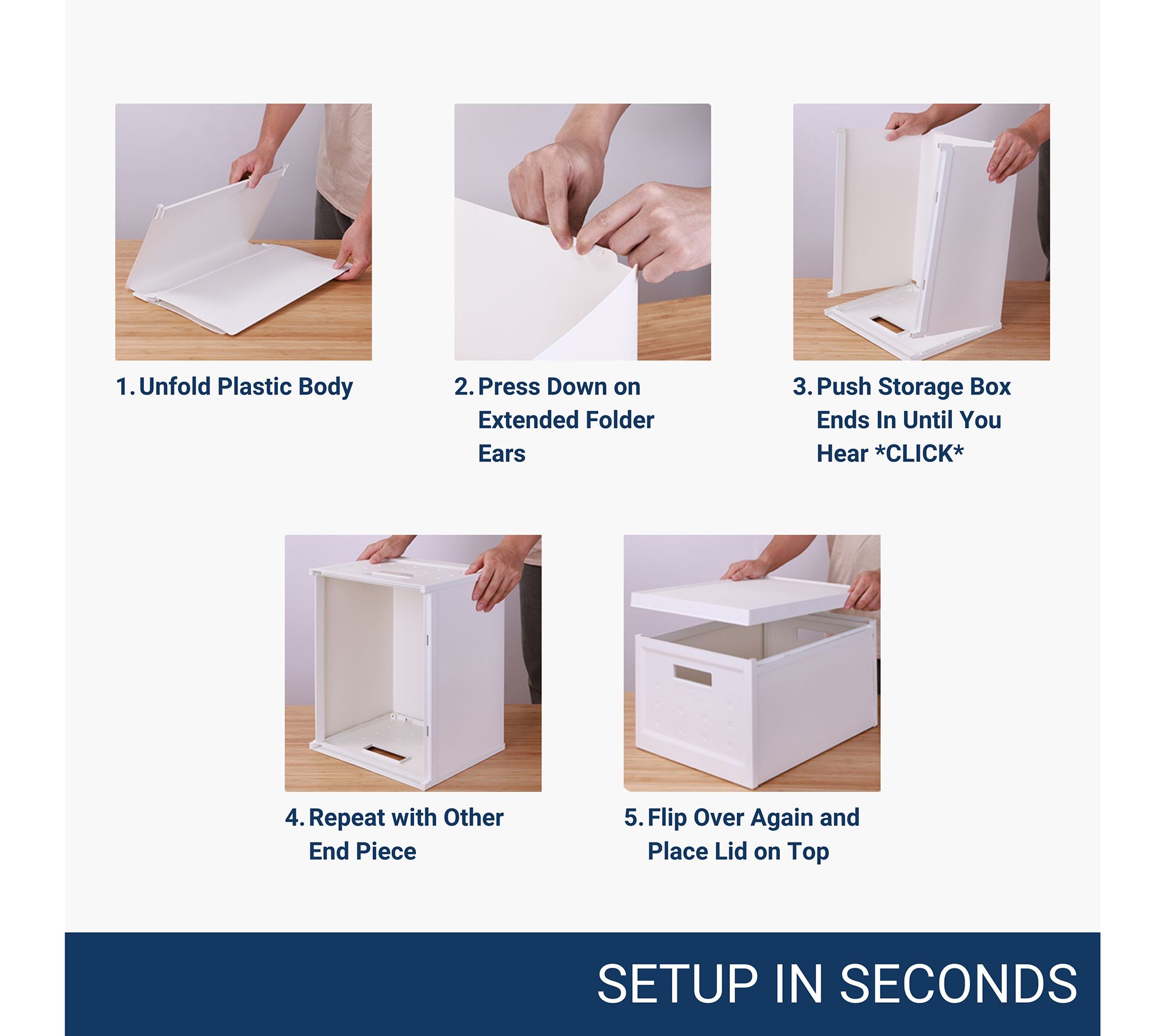 1. Unfold Plastic Body

2. Press Down on Extended Folder Ears

3. Push Storage Box Ends In Until You Hear *CLICK*

4. Repeat with Other End Piece

5. Flip Over Again and Place Lid on Top

SETUP IN SECONDS