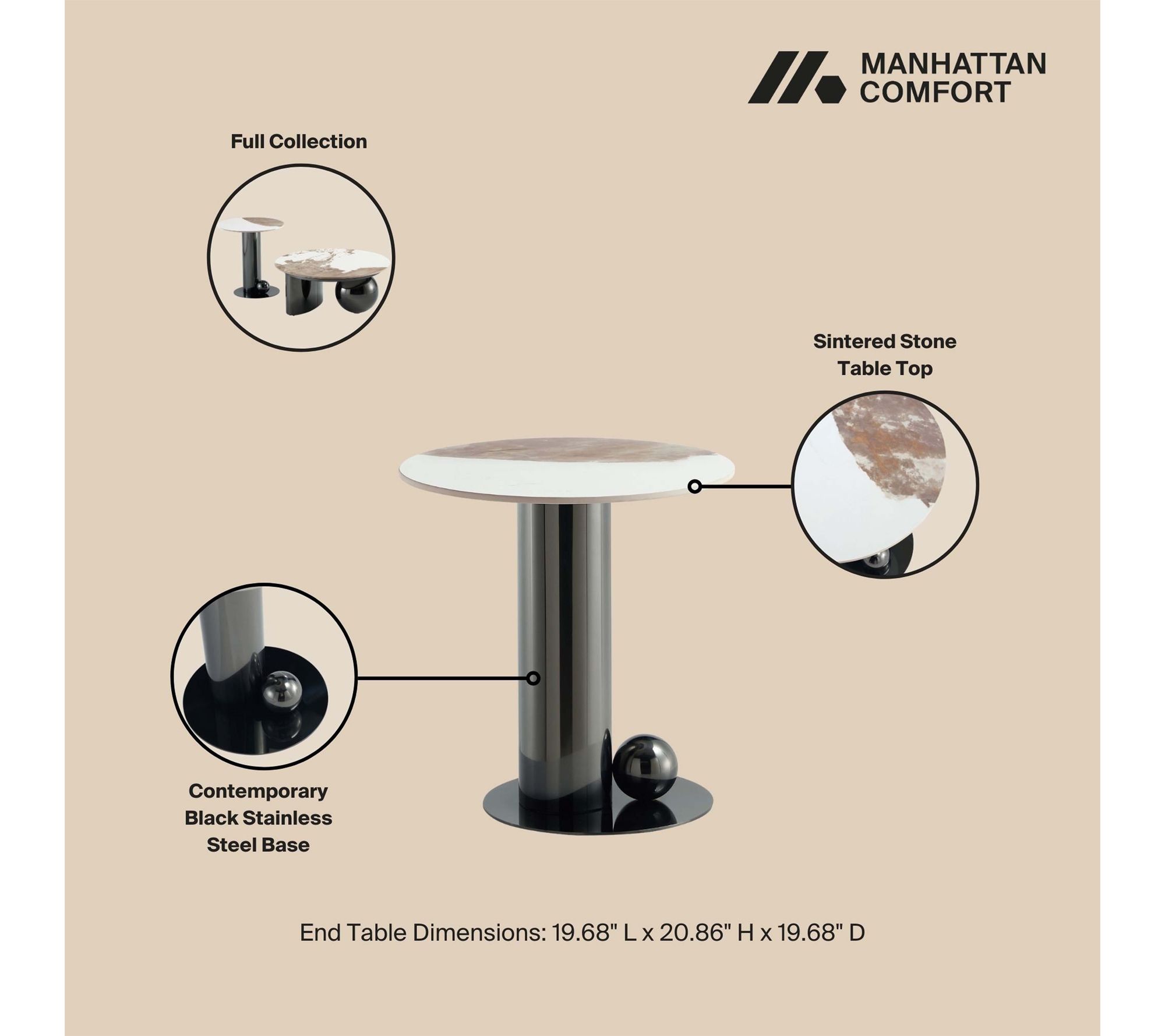 MANHATTAN
COMFORT

Full Collection

Sintered Stone
Table Top

Contemporary
Black Stainless
Steel Base

End Table Dimensions: 19.68" L x 20.86" H x 19.68" D