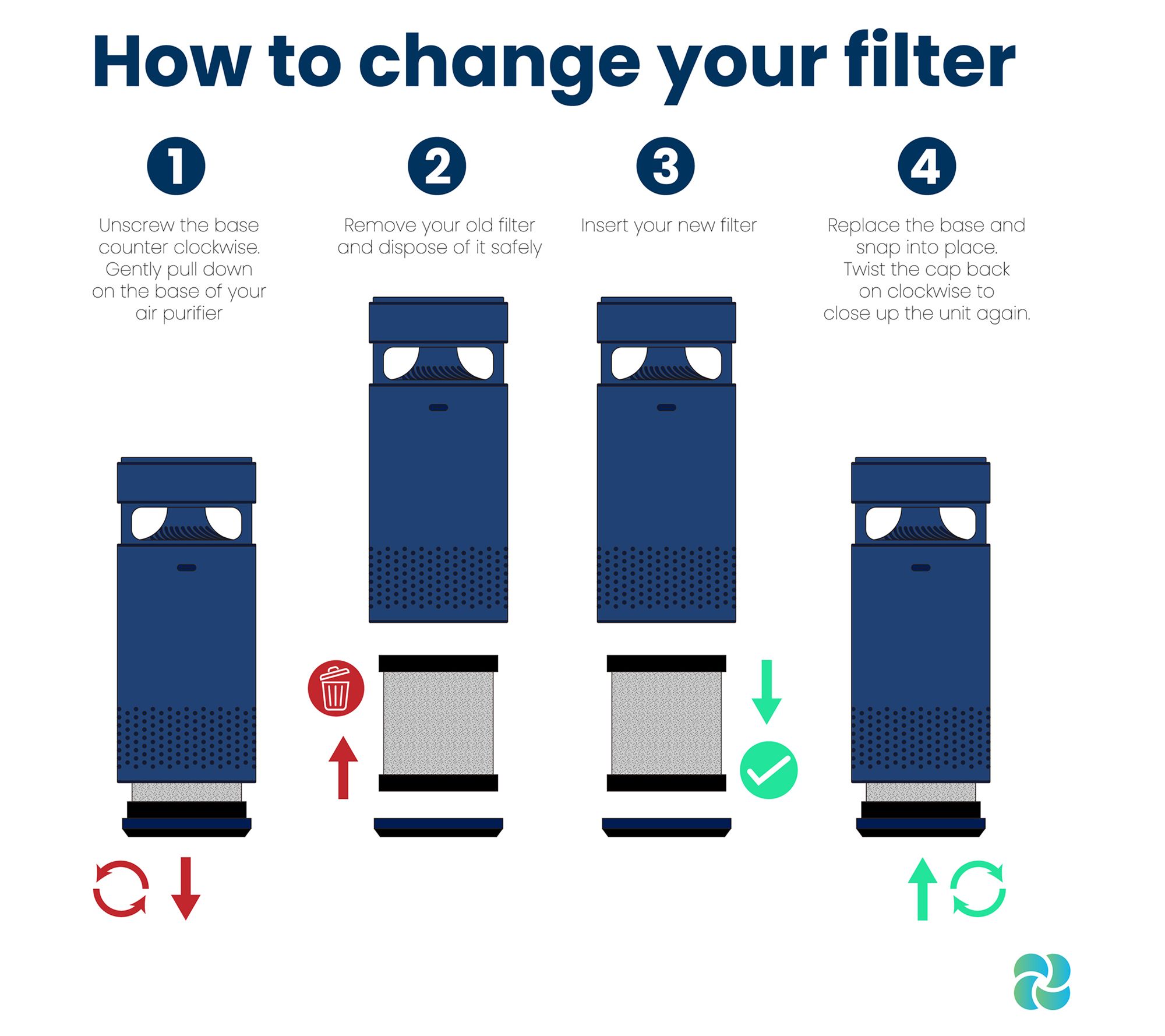 How to change your filter

1

Unscrew the base counter clockwise. Gently pull down on the base of your air purifier

2

Remove your old filter and dispose of it safely

3

Insert your new filter

4

Replace the base and snap into place. Twist the cap back on clockwise to close up the unit again.