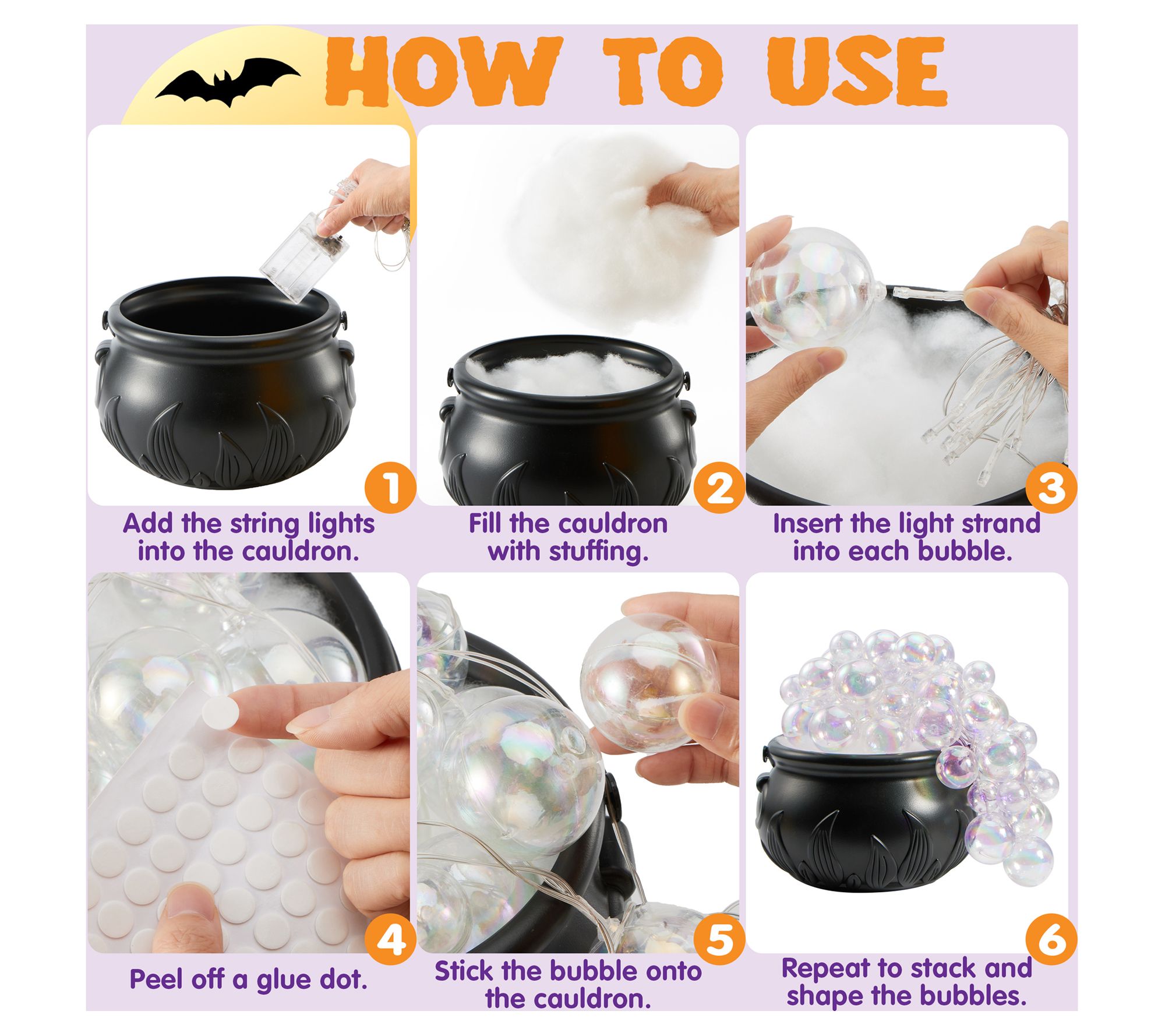 HOW TO USE

1
Add the string lights into the cauldron.

2
Fill the cauldron with stuffing.

3
Insert the light strand into each bubble.

4
Peel off a glue dot.

5
Stick the bubble onto the cauldron.

6
Repeat to stack and shape the bubbles.