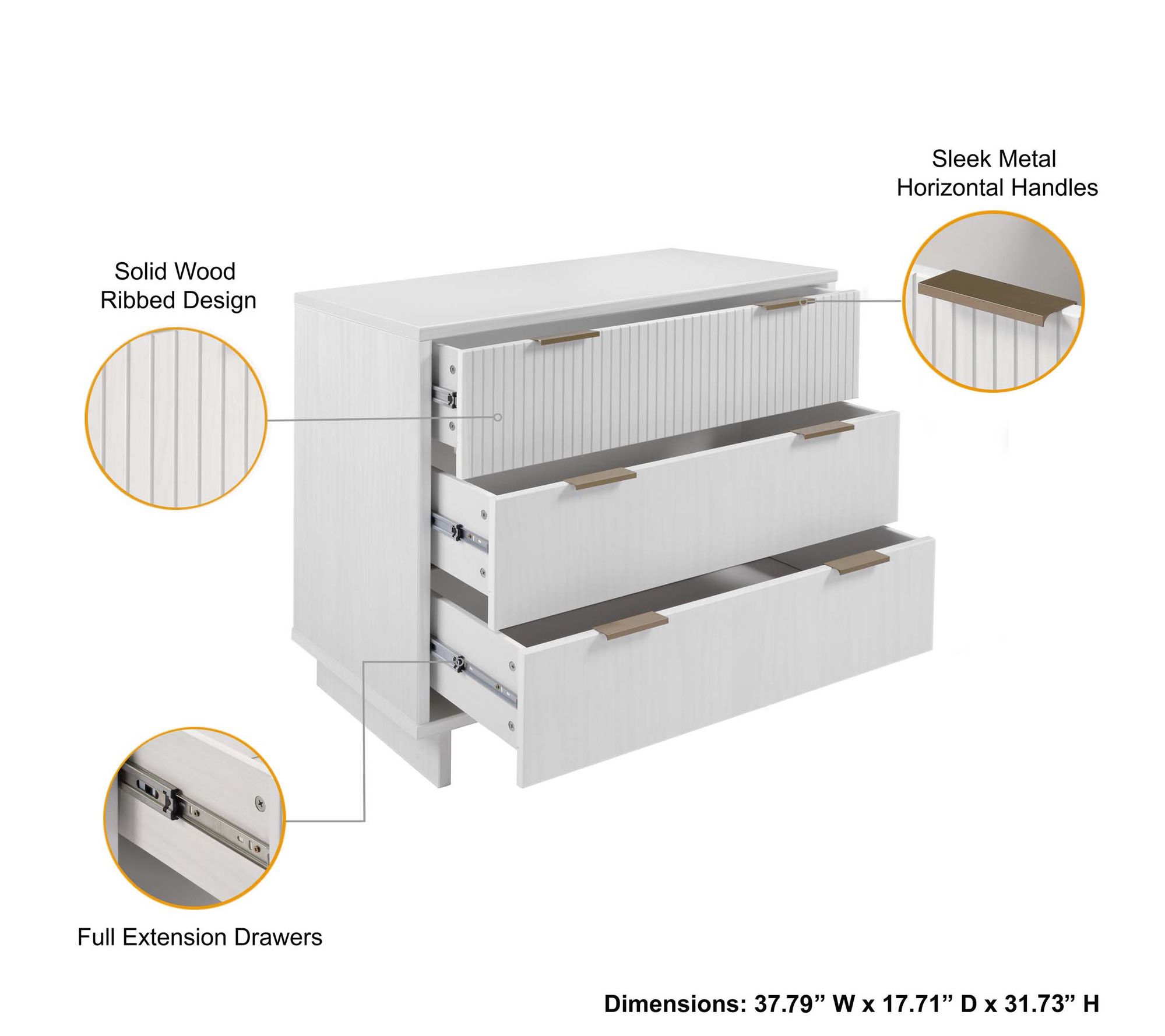 Sleek Metal Horizontal Handles

Solid Wood Ribbed Design

Full Extension Drawers

Dimensions: 37.79” W x 17.71” D x 31.73” H