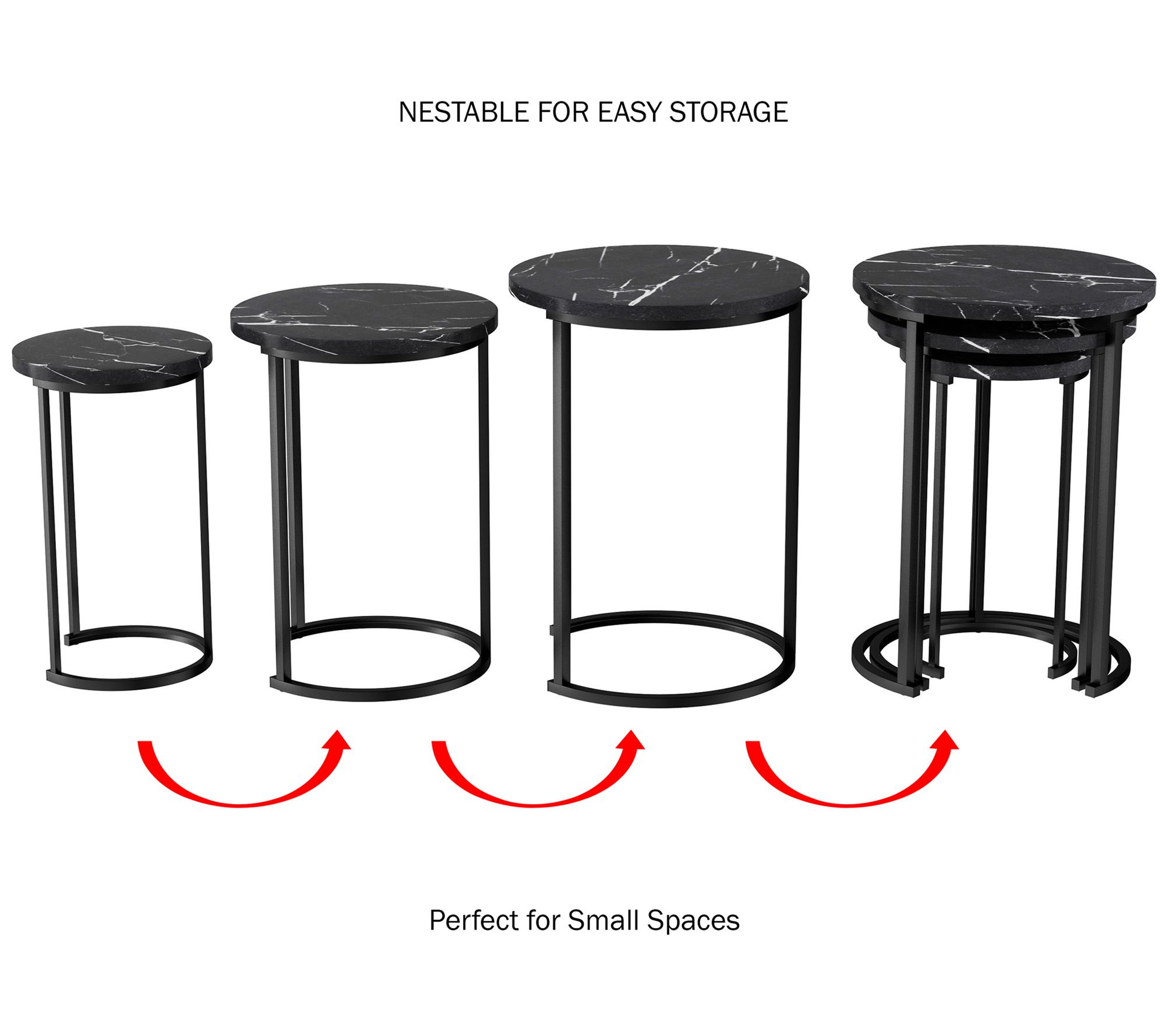 NESTABLE FOR EASY STORAGE

Perfect for Small Spaces