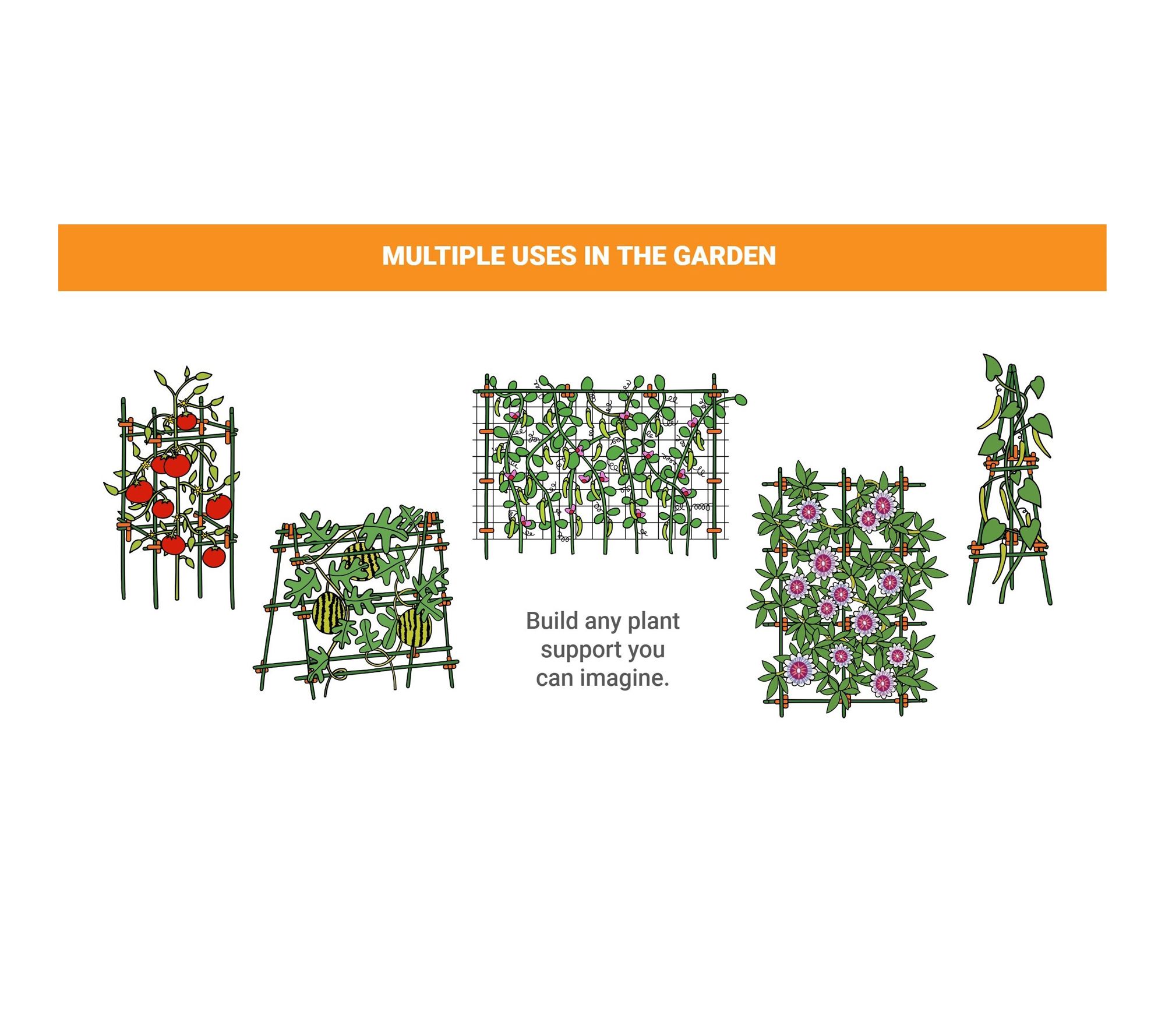 MULTIPLE USES IN THE GARDEN

Build any plant support you can imagine.