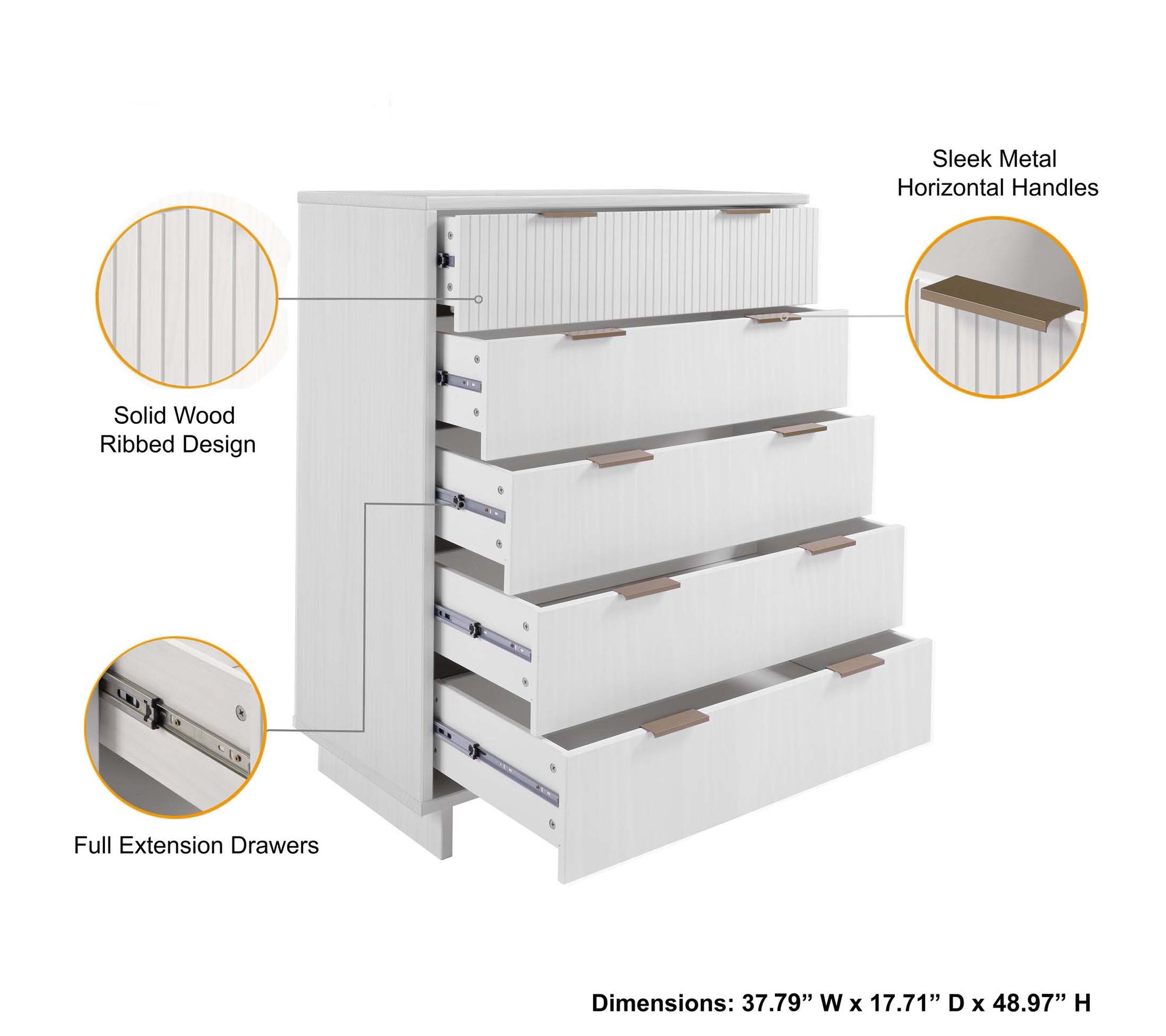 Sleek Metal Horizontal Handles

Solid Wood Ribbed Design

Full Extension Drawers

Dimensions: 37.79” W x 17.71” D x 48.97” H