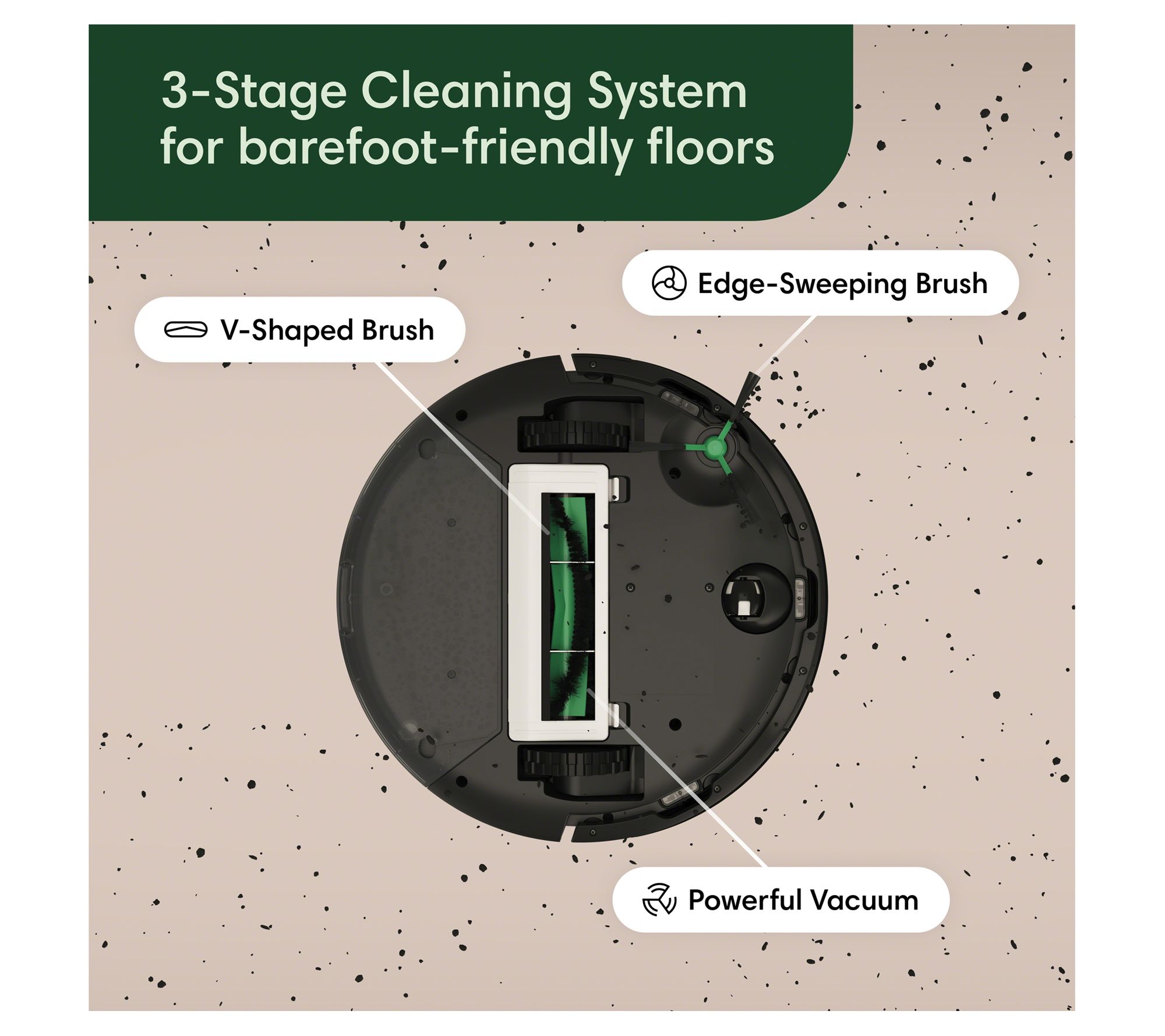 3-Stage Cleaning System for barefoot-friendly floors

Edge-Sweeping Brush

V-Shaped Brush

Powerful Vacuum