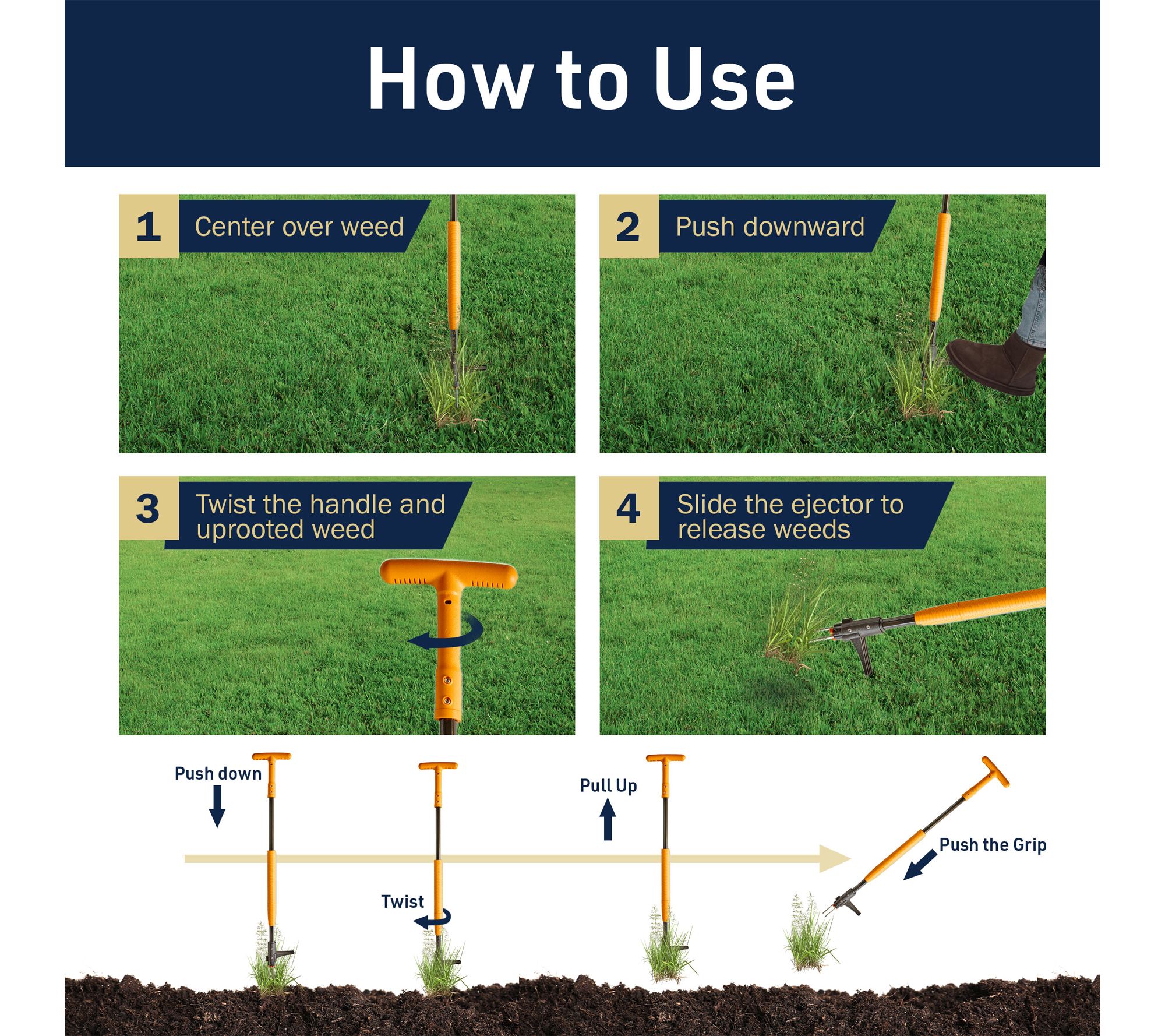 How to Use

1 Center over weed

2 Push downward

3 Twist the handle and uprooted weed

4 Slide the ejector to release weeds

Push down

Twist

Pull Up

Push the Grip