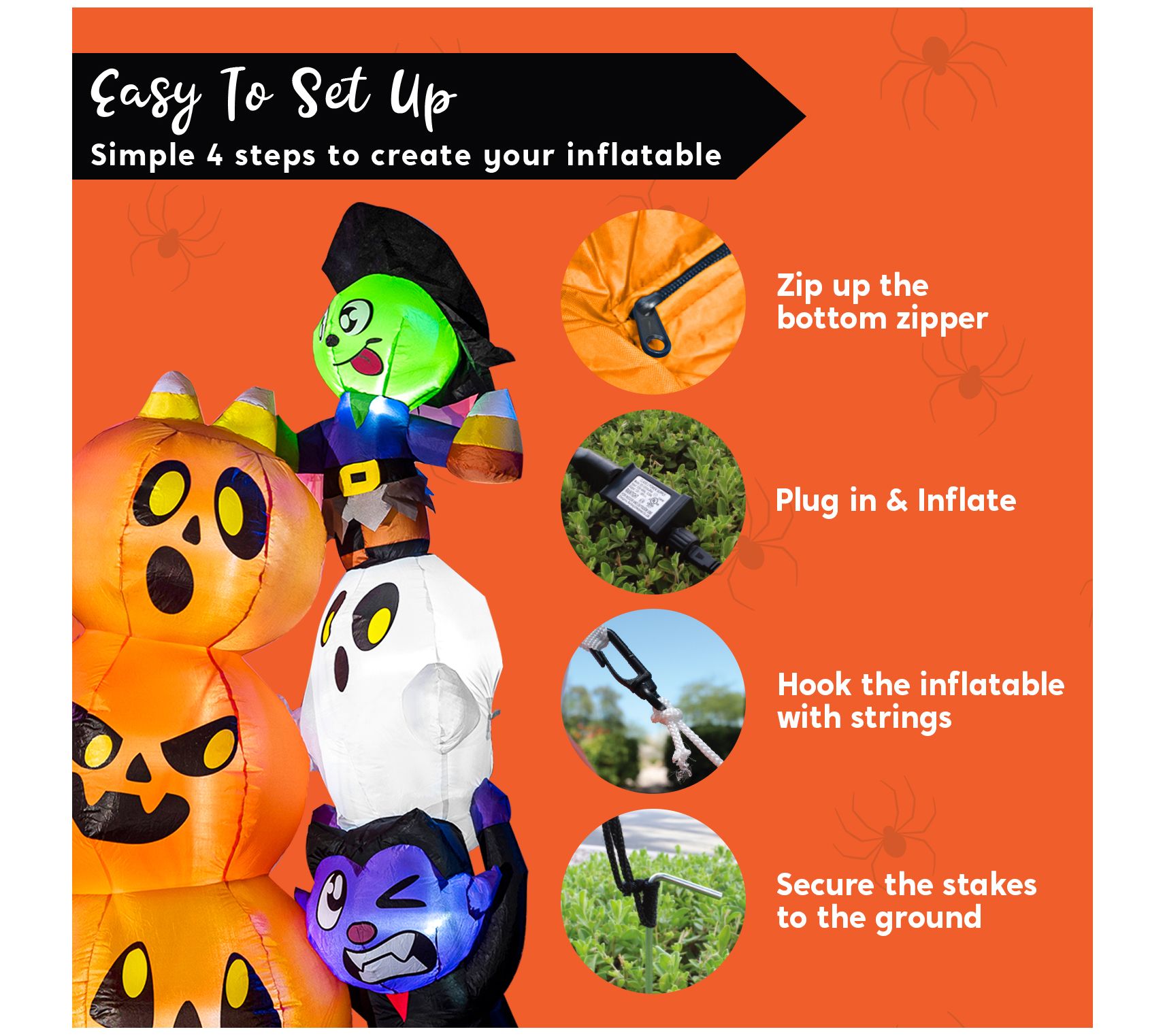 Easy To Set Up
Simple 4 steps to create your inflatable

Zip up the bottom zipper

Plug in & Inflate

Hook the inflatable with strings

Secure the stakes to the ground