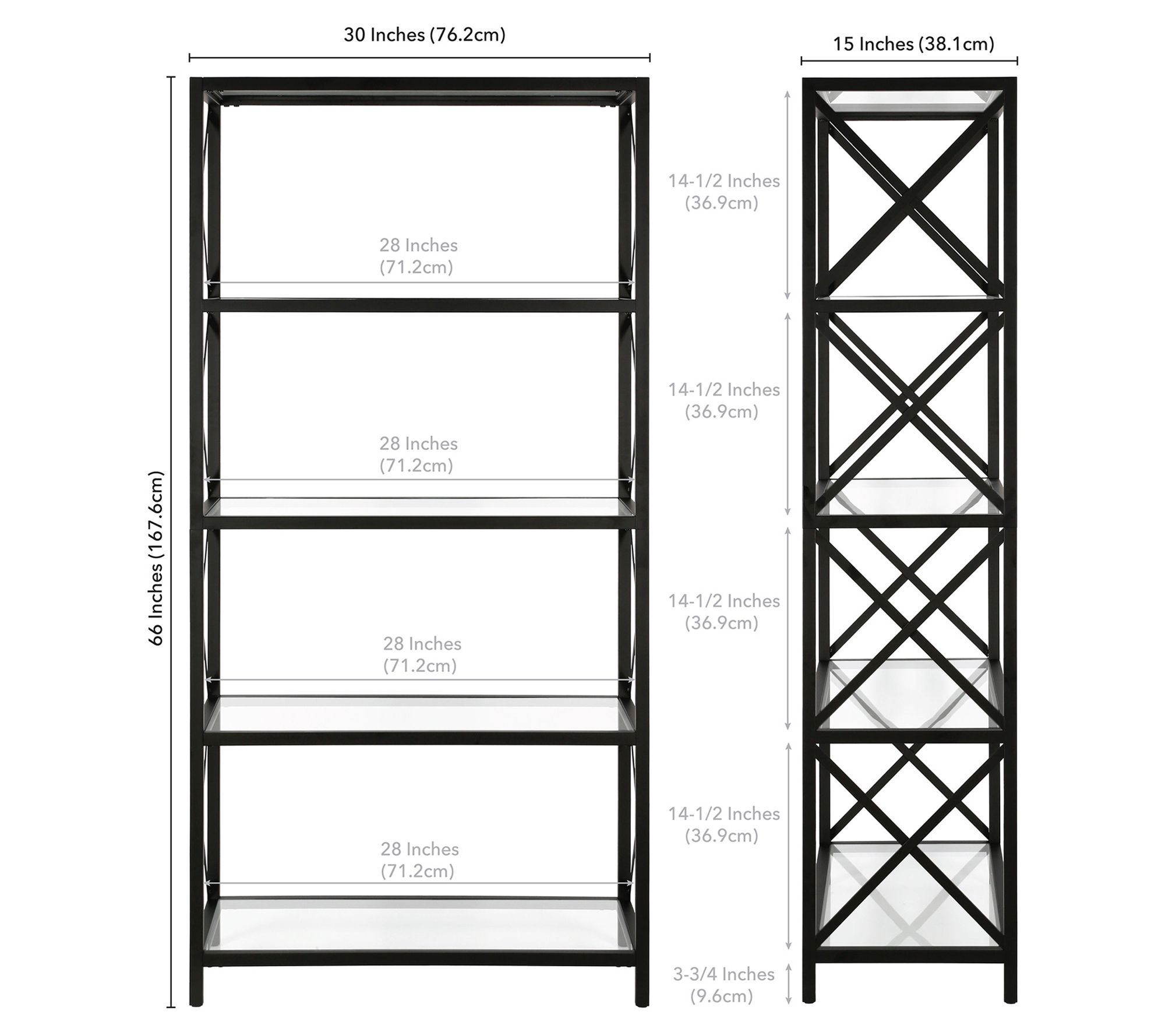 30 Inches (76.2cm)

15 Inches (38.1cm)

66 Inches (167.6cm)

28 Inches (71.2cm)

28 Inches (71.2cm)

28 Inches (71.2cm)

28 Inches (71.2cm)

14-1/2 Inches (36.9cm)

14-1/2 Inches (36.9cm)

14-1/2 Inches (36.9cm)

14-1/2 Inches (36.9cm)

3-3/4 Inches (9.6cm)