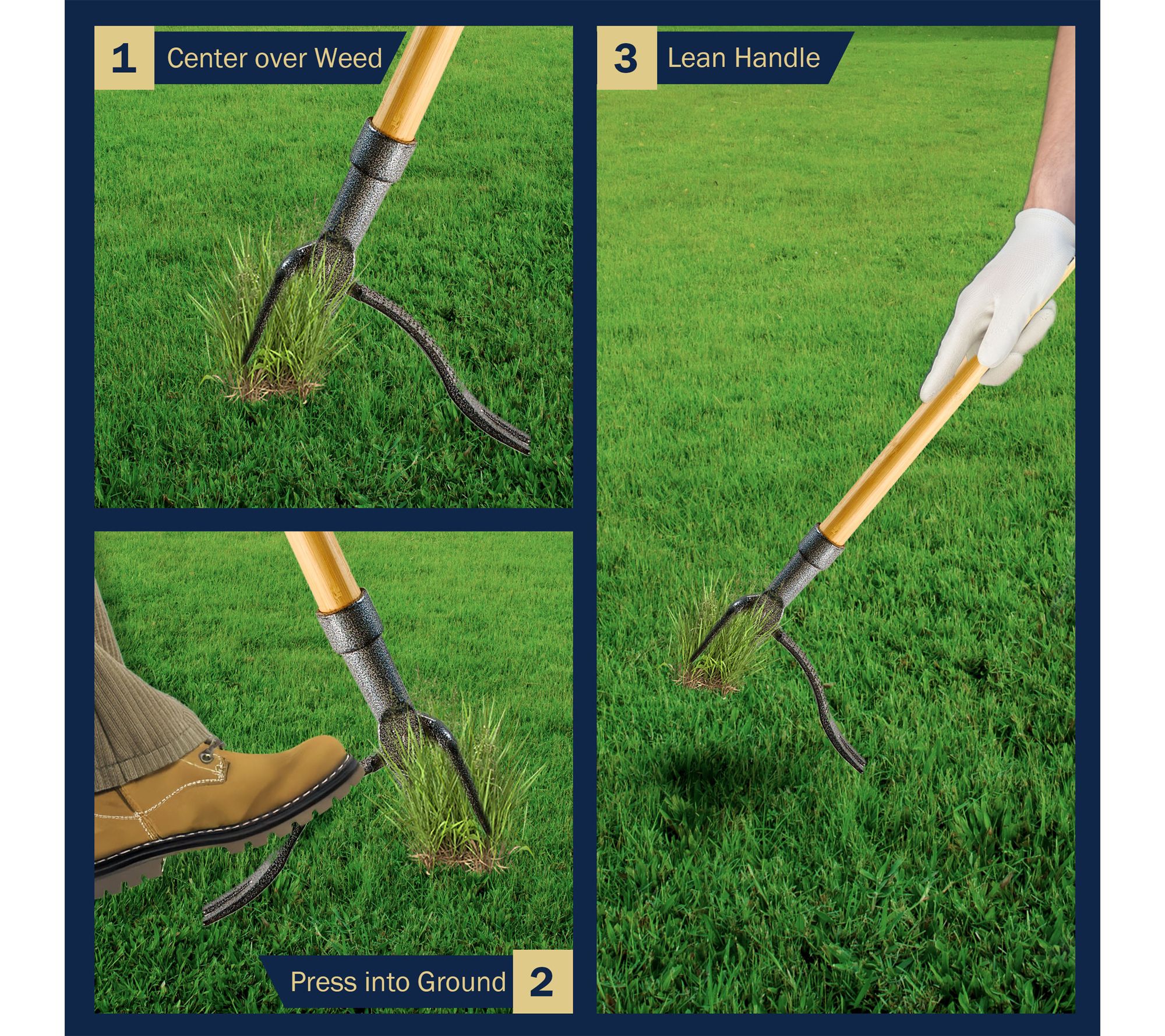 1 Center over Weed

Press into Ground 2

3 Lean Handle