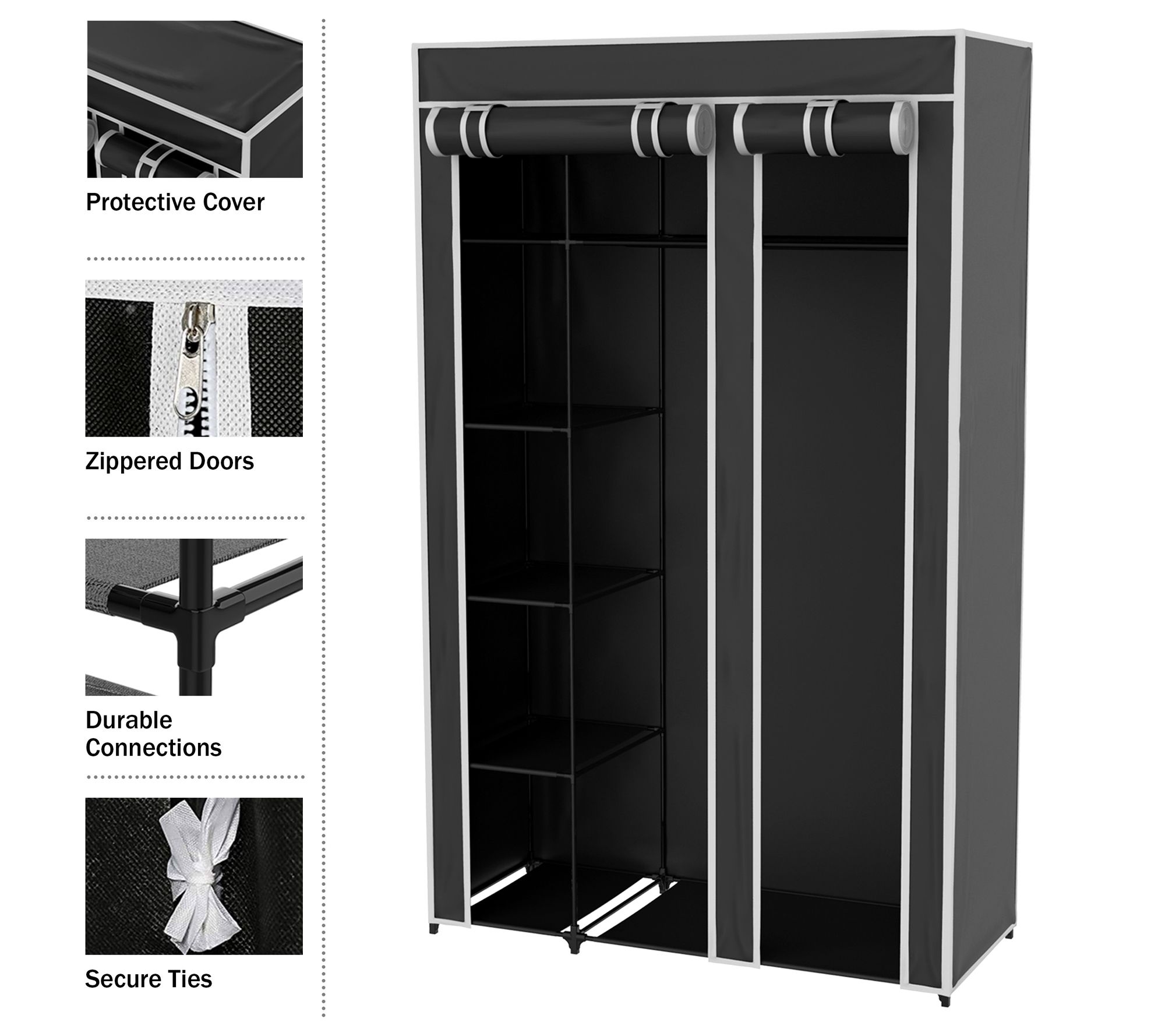 Protective Cover

Zippered Doors

Durable Connections

Secure Ties