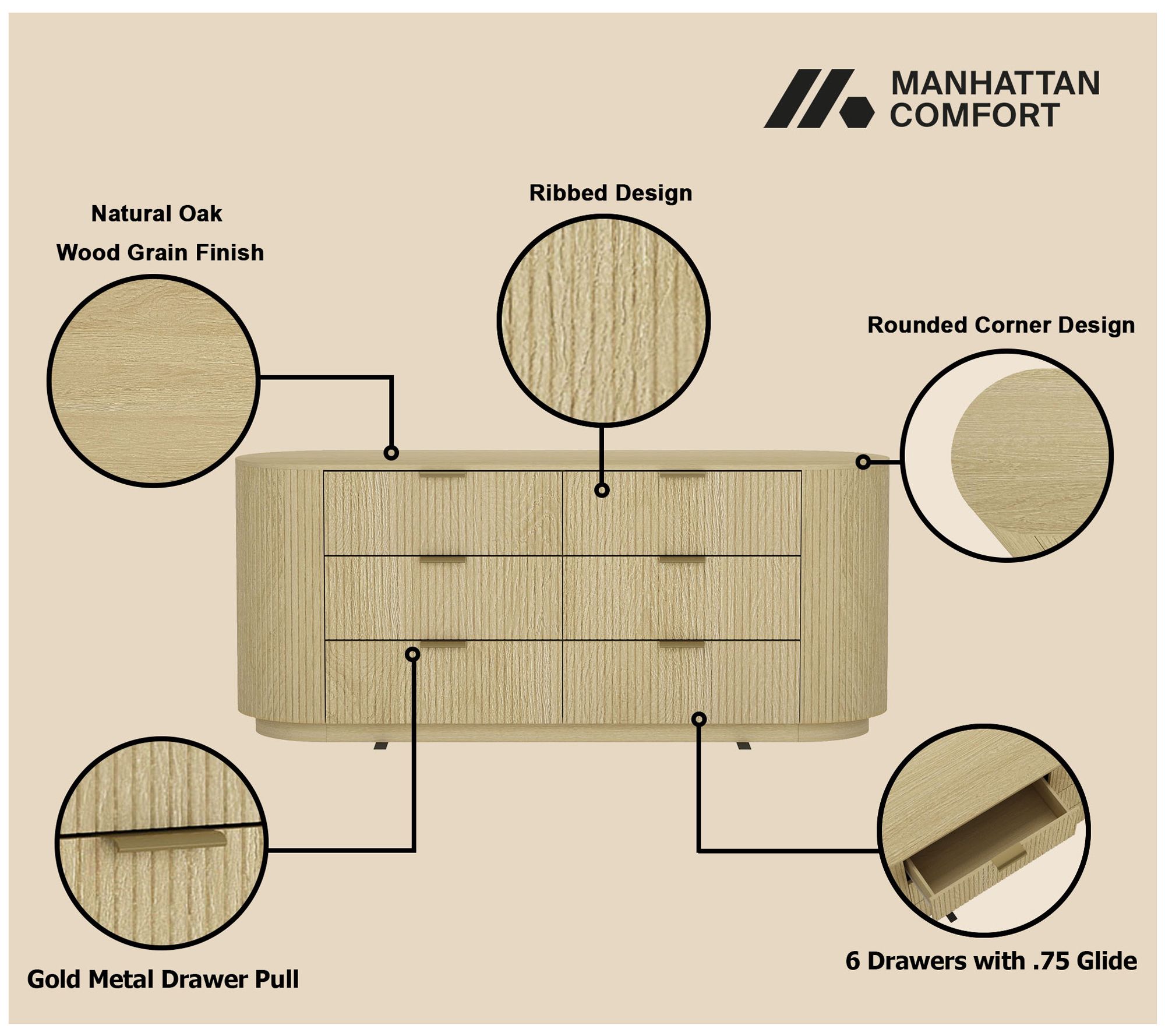 MANHATTAN COMFORT

Natural Oak

Wood Grain Finish

Ribbed Design

Rounded Corner Design

Gold Metal Drawer Pull

6 Drawers with .75 Glide