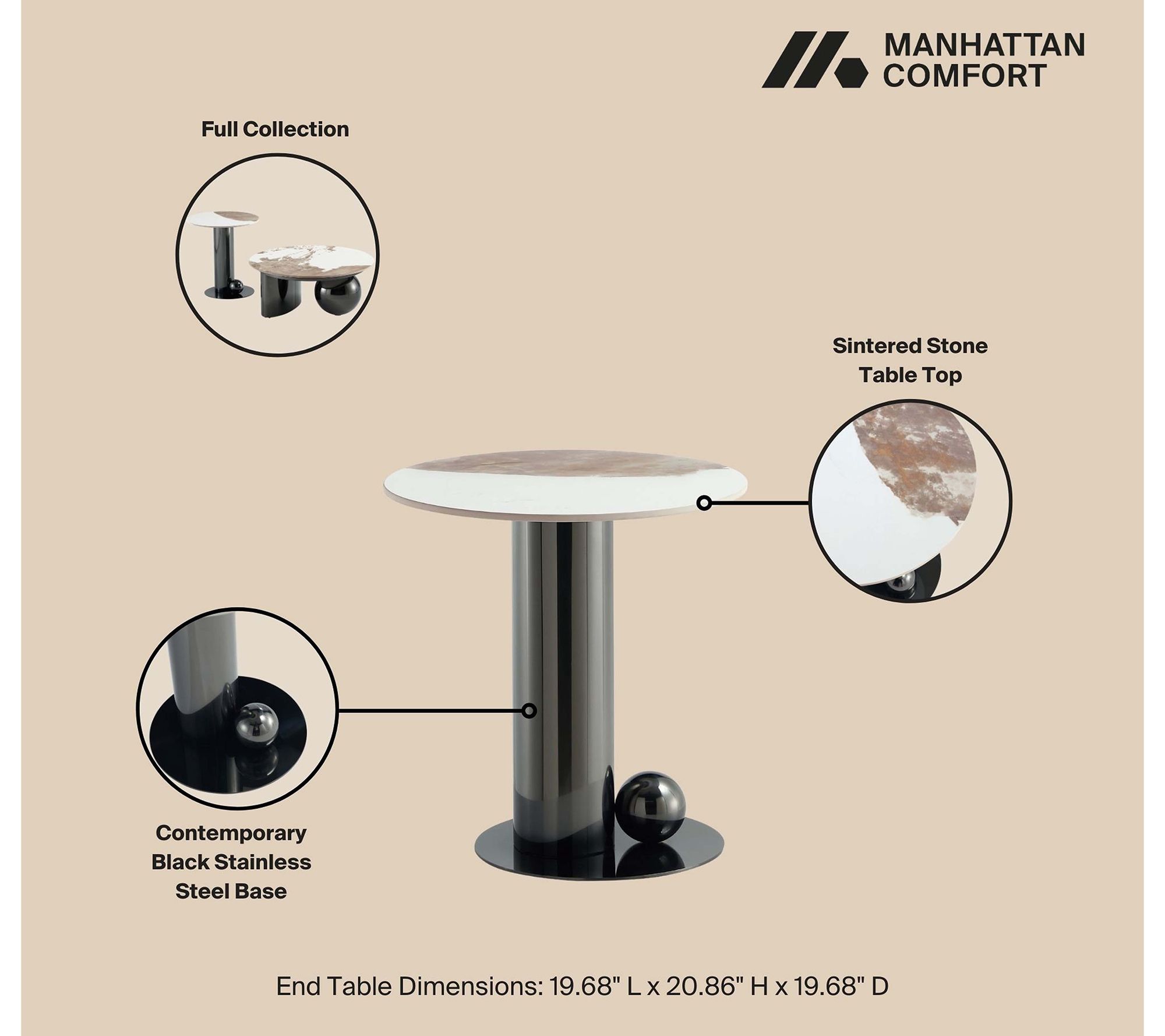 MANHATTAN
COMFORT

Full Collection

Sintered Stone
Table Top

Contemporary
Black Stainless
Steel Base

End Table Dimensions: 19.68" L x 20.86" H x 19.68" D