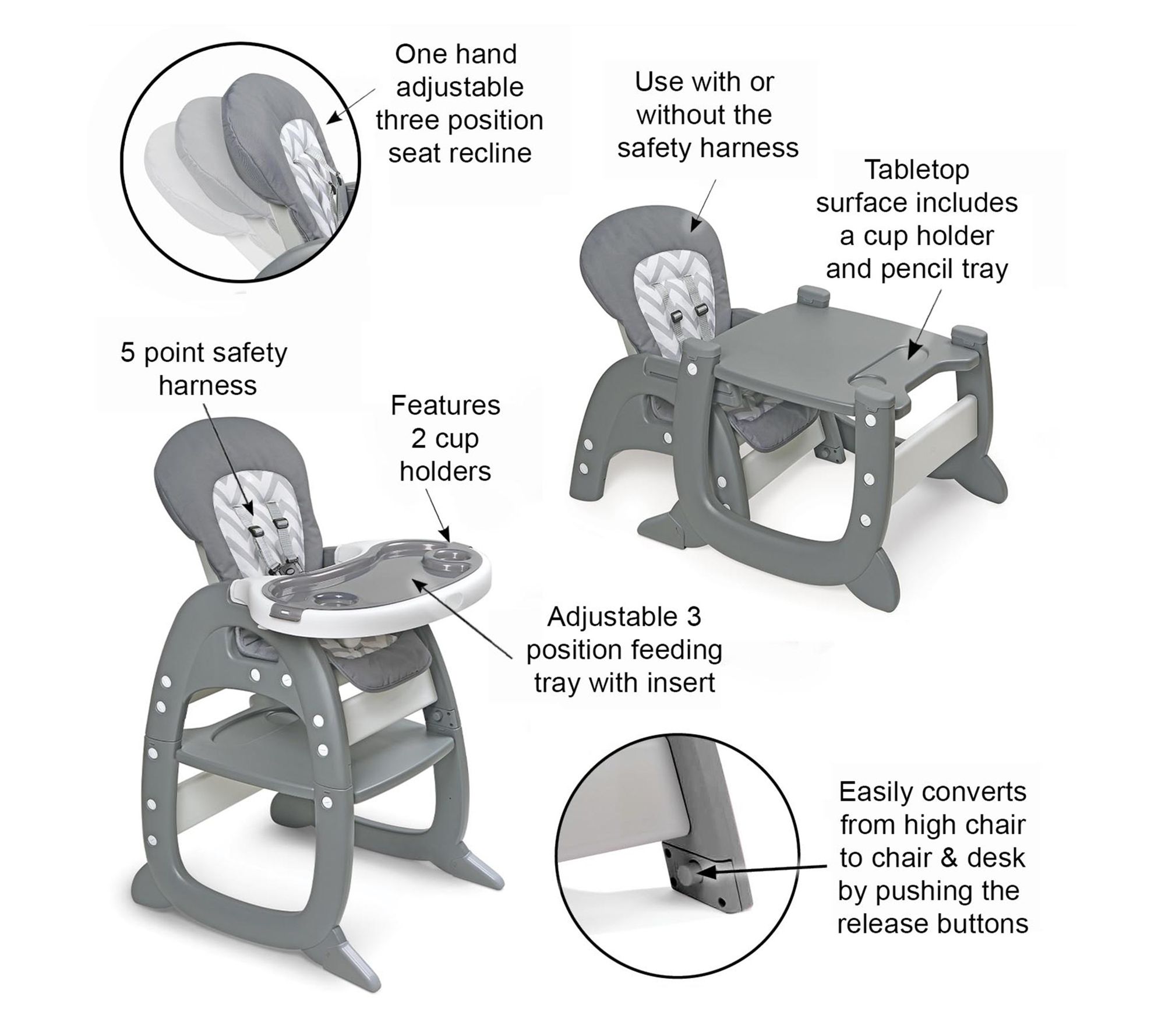 One hand adjustable three position seat recline

Use with or without the safety harness

Tabletop surface includes a cup holder and pencil tray

5 point safety harness

Features 2 cup holders

Adjustable 3 position feeding tray with insert

Easily converts from high chair to chair & desk by pushing the release buttons