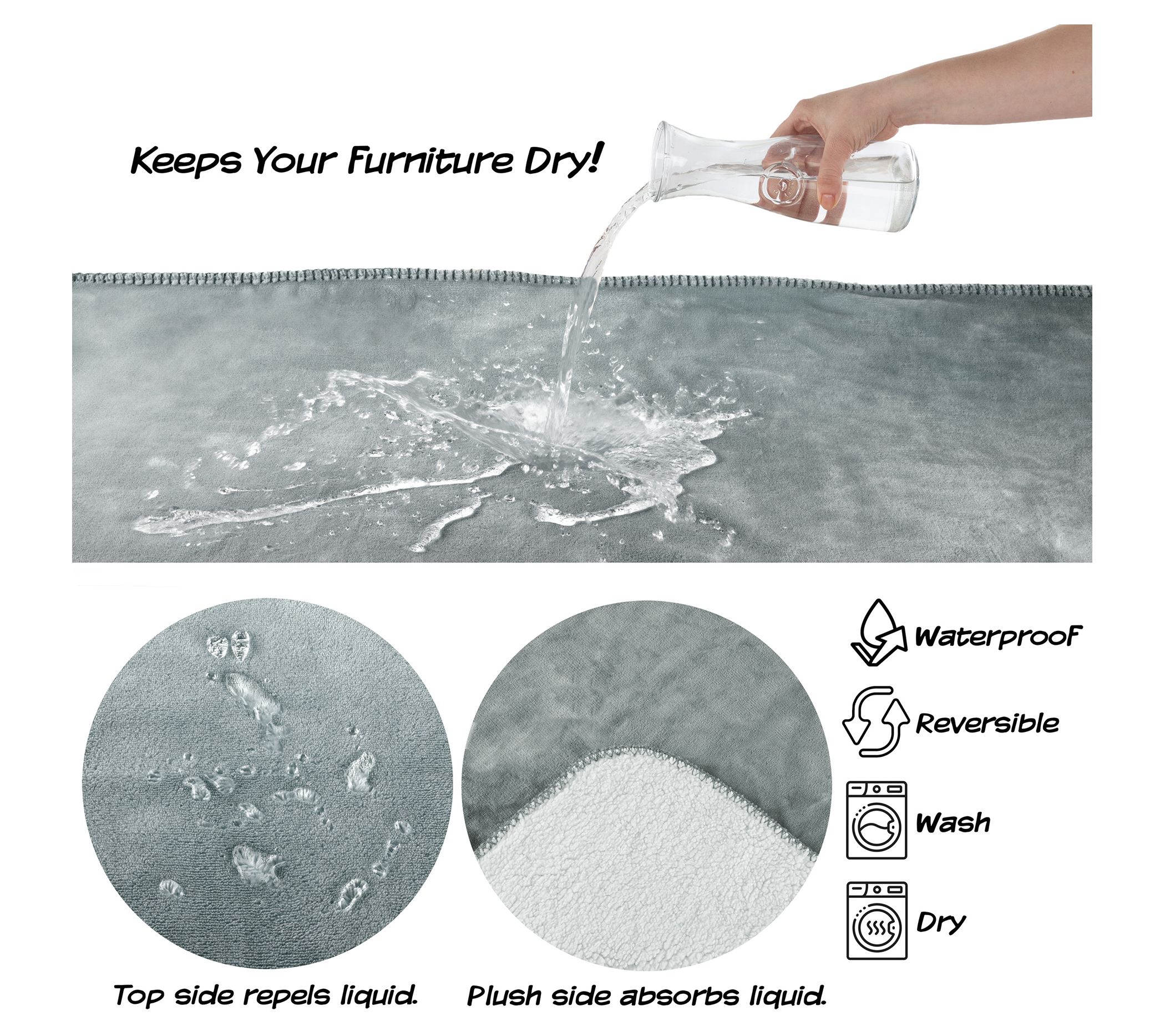 Keeps Your Furniture Dry!

Waterproof

Reversible

Wash

Dry

Top side repels liquid.

Plush side absorbs liquid.