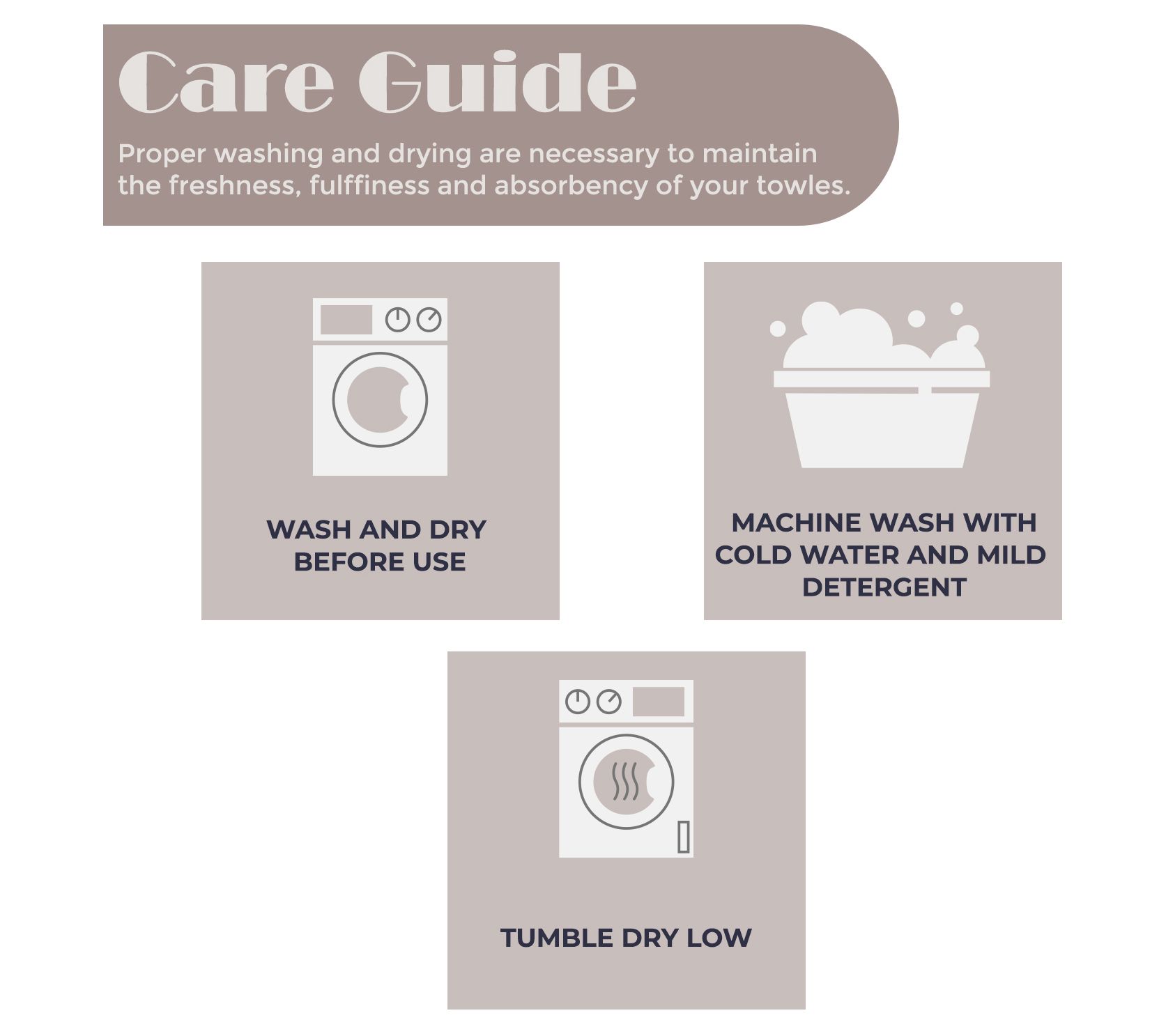 Care Guide

Proper washing and drying are necessary to maintain the freshness, fulffiness and absorbency of your towles.

WASH AND DRY BEFORE USE

MACHINE WASH WITH COLD WATER AND MILD DETERGENT

TUMBLE DRY LOW