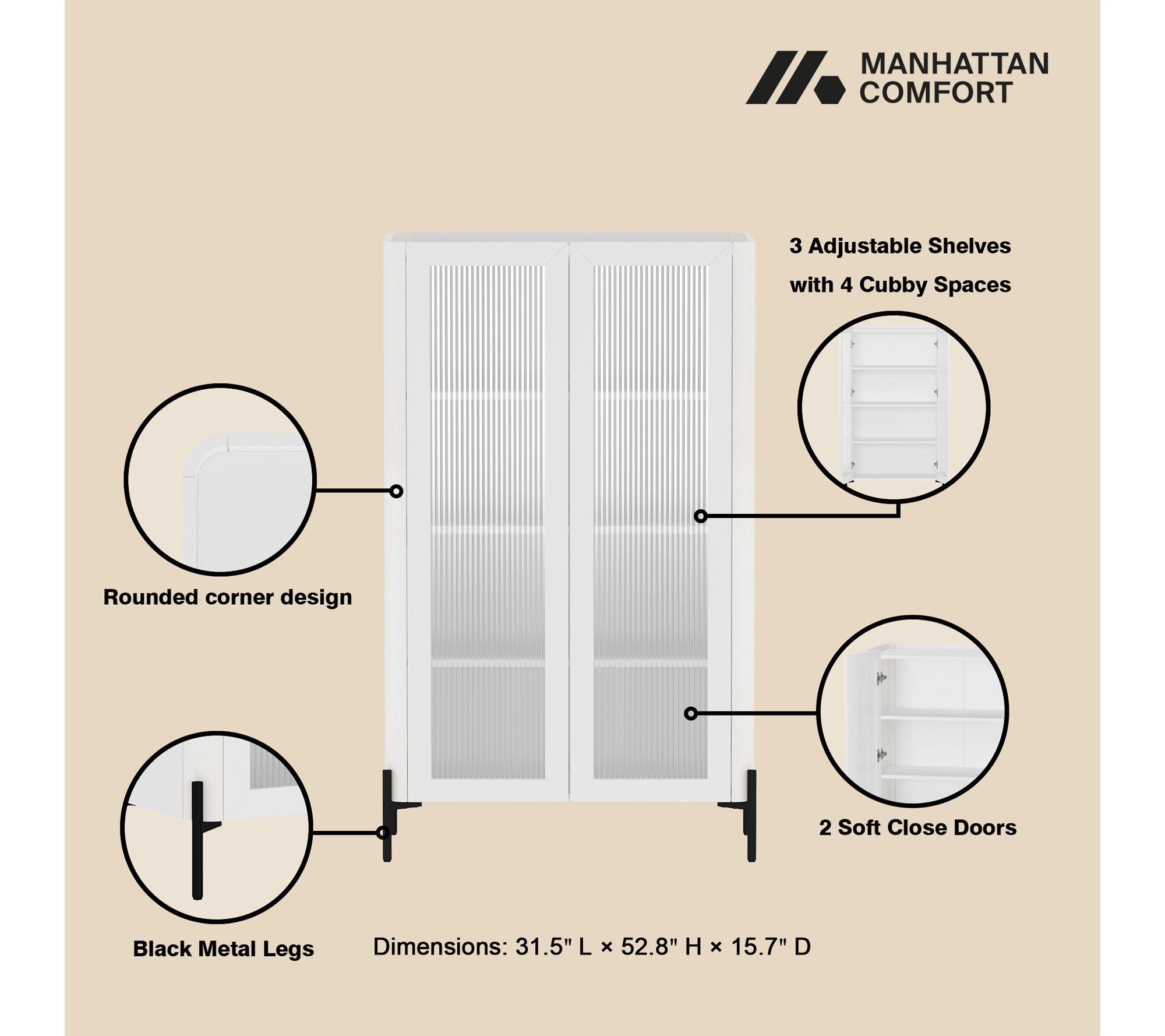 MANHATTAN
COMFORT

3 Adjustable Shelves
with 4 Cubby Spaces

Rounded corner design

2 Soft Close Doors

Black Metal Legs

Dimensions: 31.5" L × 52.8" H × 15.7" D