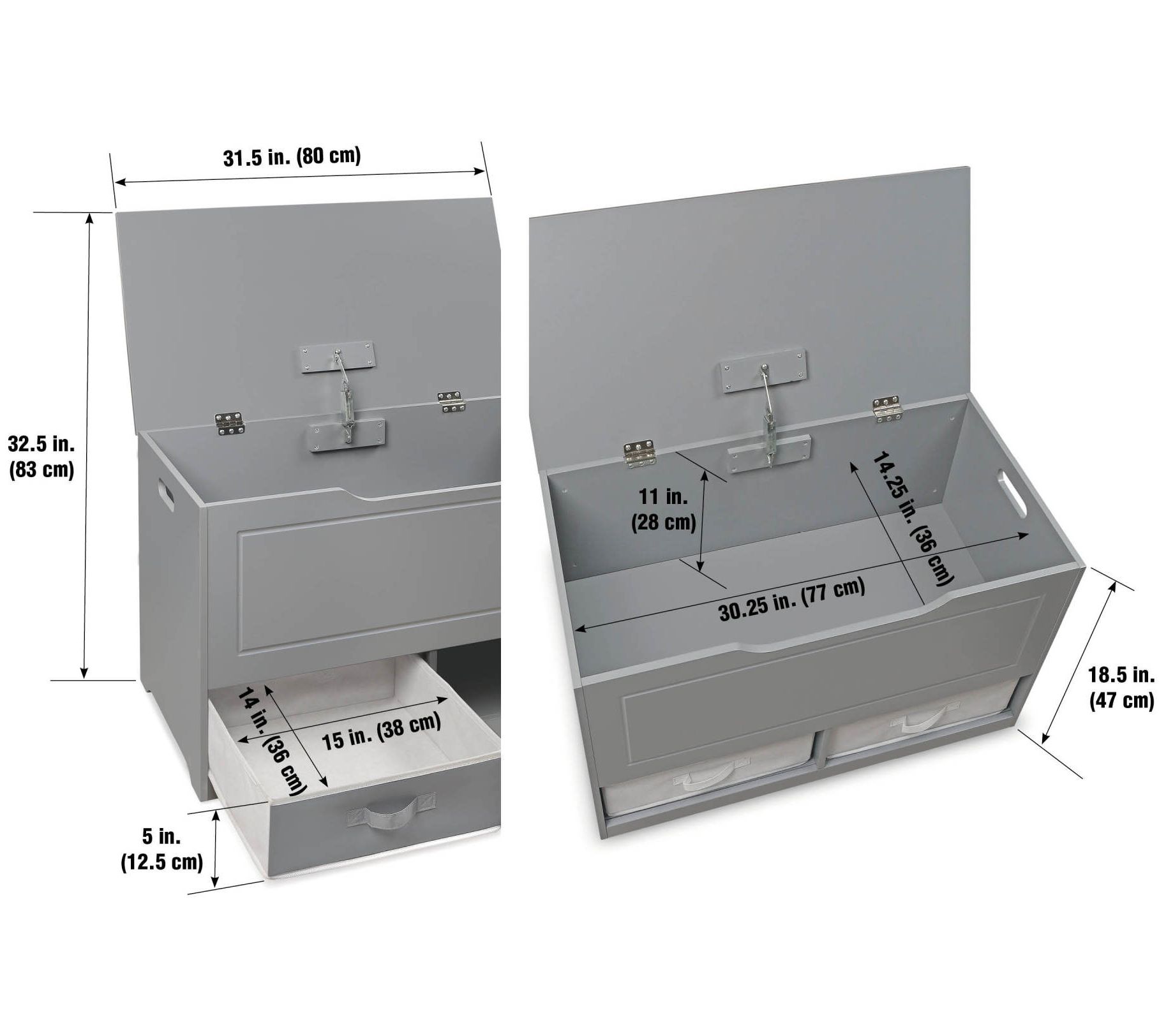 31.5 in. (80 cm)

32.5 in.
(83 cm)

14 in. (36 cm)

15 in. (38 cm)

5 in.
(12.5 cm)

11 in.
(28 cm)

14.25 in. (36 cm)

30.25 in. (77 cm)

18.5 in.
(47 cm)