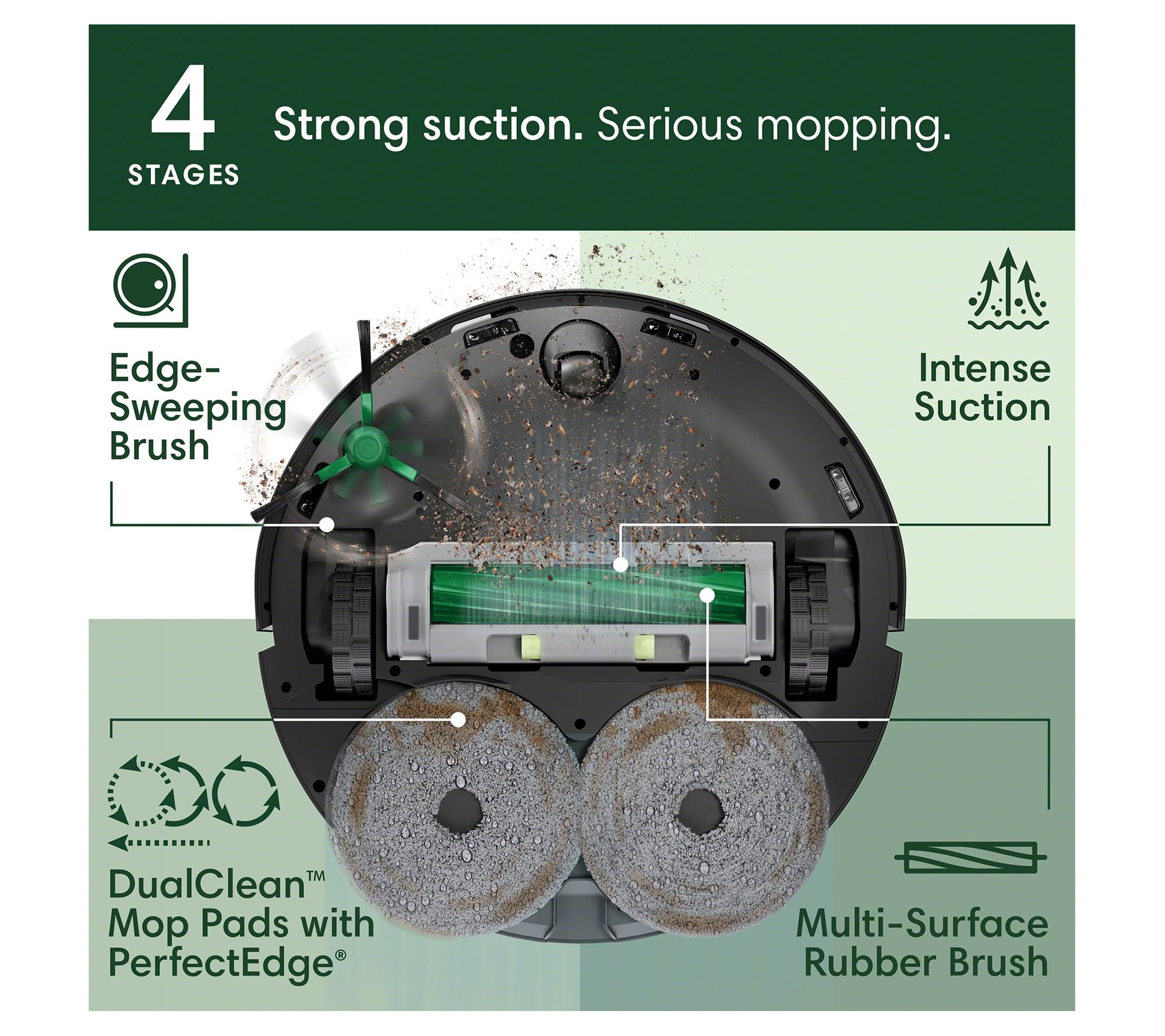 4
STAGES

Strong suction. Serious mopping.

Edge-Sweeping Brush

Intense Suction

DualClean™ Mop Pads with PerfectEdge®

Multi-Surface Rubber Brush