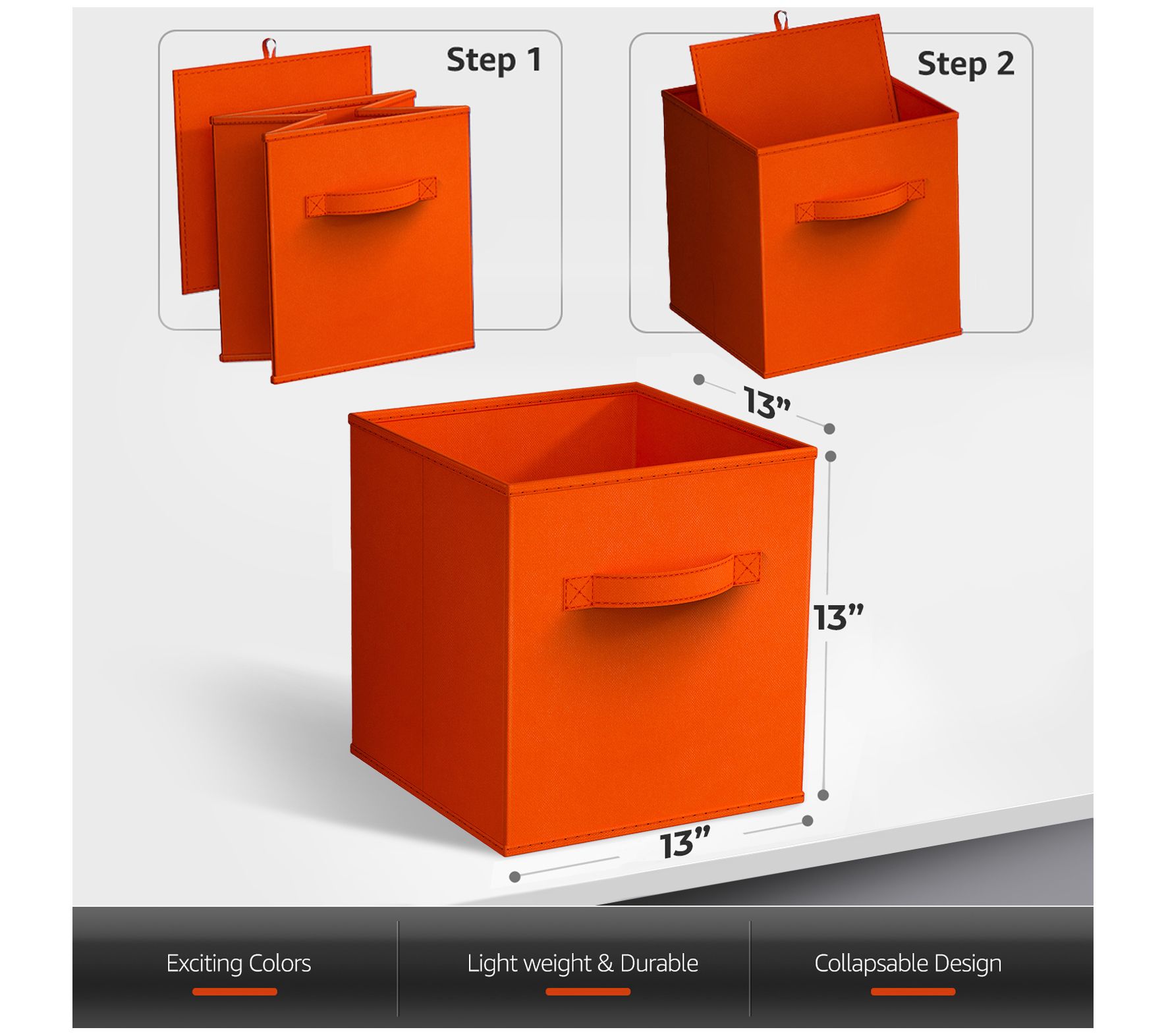 Step 1

Step 2

13”

13”

13”

Exciting Colors

Light weight & Durable

Collapsable Design