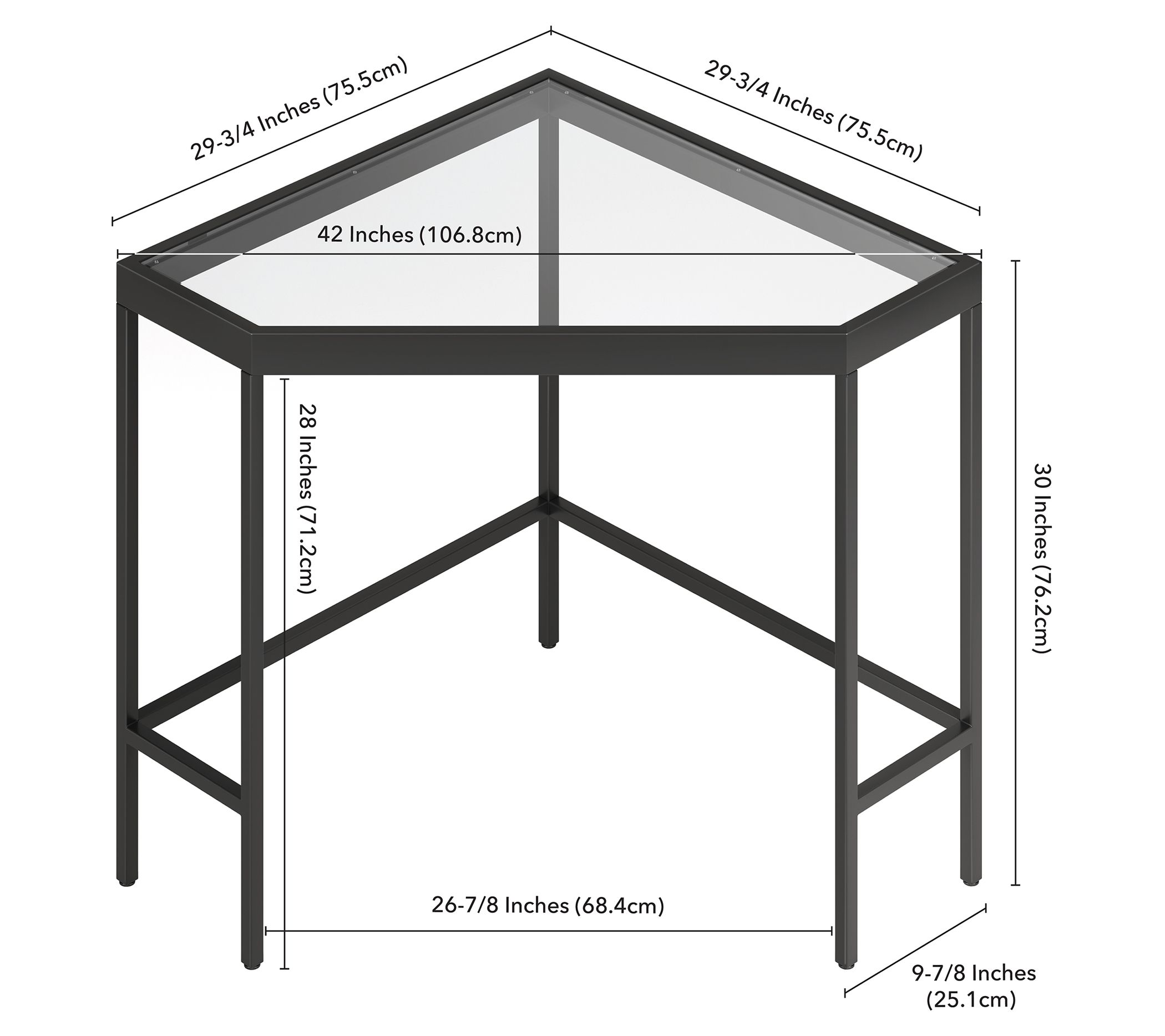 29-3/4 Inches (75.5cm)

29-3/4 Inches (75.5cm)

42 Inches (106.8cm)

28 Inches (71.2cm)

30 Inches (76.2cm)

26-7/8 Inches (68.4cm)

9-7/8 Inches (25.1cm)