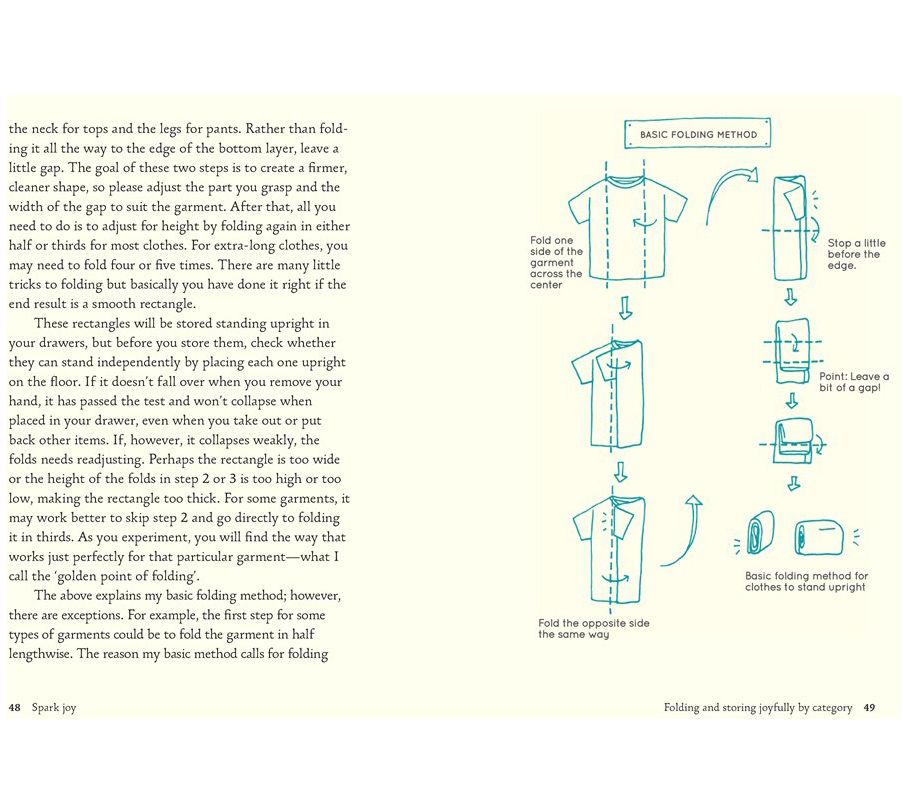 the neck for tops and the legs for pants. Rather than folding it all the way to the edge of the bottom layer, leave a little gap. The goal of these two steps is to create a firmer, cleaner shape, so please adjust the part you grasp and the width of the gap to suit the garment. After that, all you need to do is to adjust for height by folding again in either half or thirds for most clothes. For extra-long clothes, you may need to fold four or five times. There are many little tricks to folding but basically you have done it right if the end result is a smooth rectangle.

These rectangles will be stored standing upright in your drawers, but before you store them, check whether they can stand independently by placing each one upright on the floor. If it doesn't fall over when you remove your hand, it has passed the test and won't collapse when placed in your drawer, even when you take out or put back other items. If, however, it collapses weakly, the folds needs readjusting. Perhaps the rectangle is too wide or the height of the folds in step 2 or 3 is too high or too low, making the rectangle too thick. For some garments, it may work better to skip step 2 and go directly to folding it in thirds. As you experiment, you will find the way that works just perfectly for that particular garment—what I call the 'golden point of folding'.

The above explains my basic folding method; however, there are exceptions. For example, the first step for some types of garments could be to fold the garment in half lengthwise. The reason my basic method calls for folding

48 Spark joy

BASIC FOLDING METHOD

Fold one side of the garment across the center

Fold the opposite side the same way

Stop a little before the edge.

Point: Leave a bit of a gap!

Basic folding method for clothes to stand upright

Folding and storing joyfully by category 49