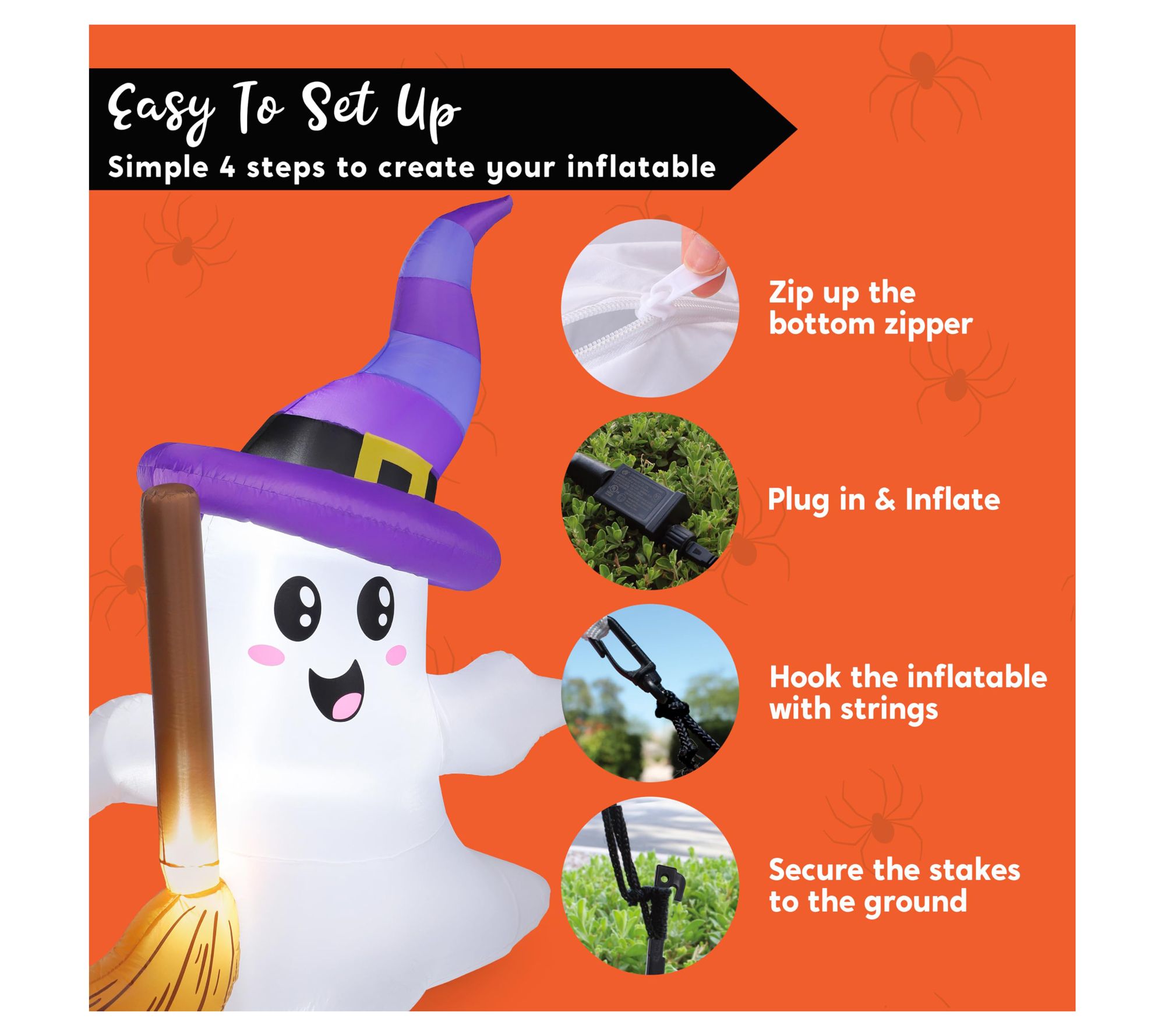 Easy To Set Up

Simple 4 steps to create your inflatable

Zip up the bottom zipper

Plug in & Inflate

Hook the inflatable with strings

Secure the stakes to the ground