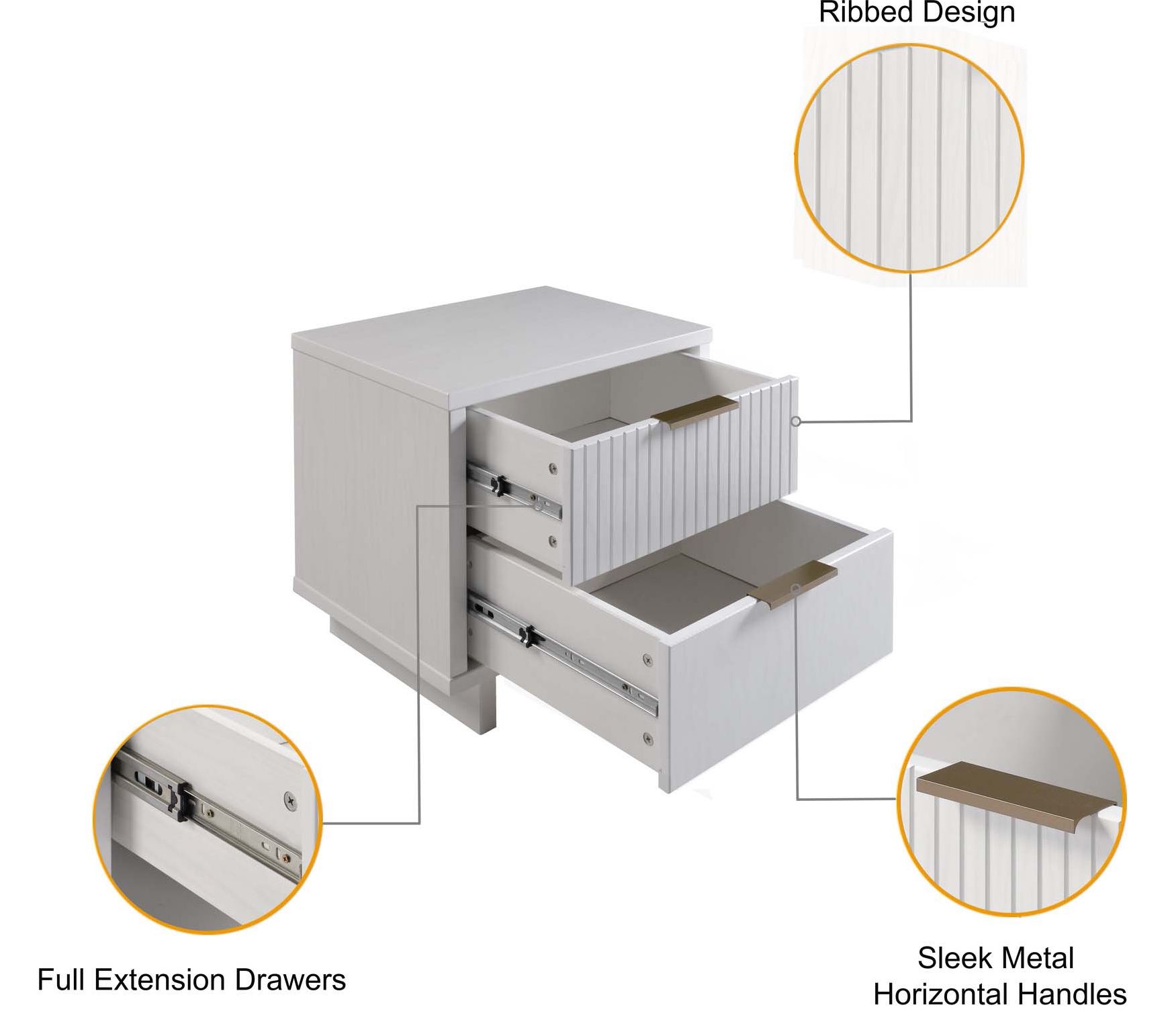 Ribbed Design

Full Extension Drawers

Sleek Metal
Horizontal Handles