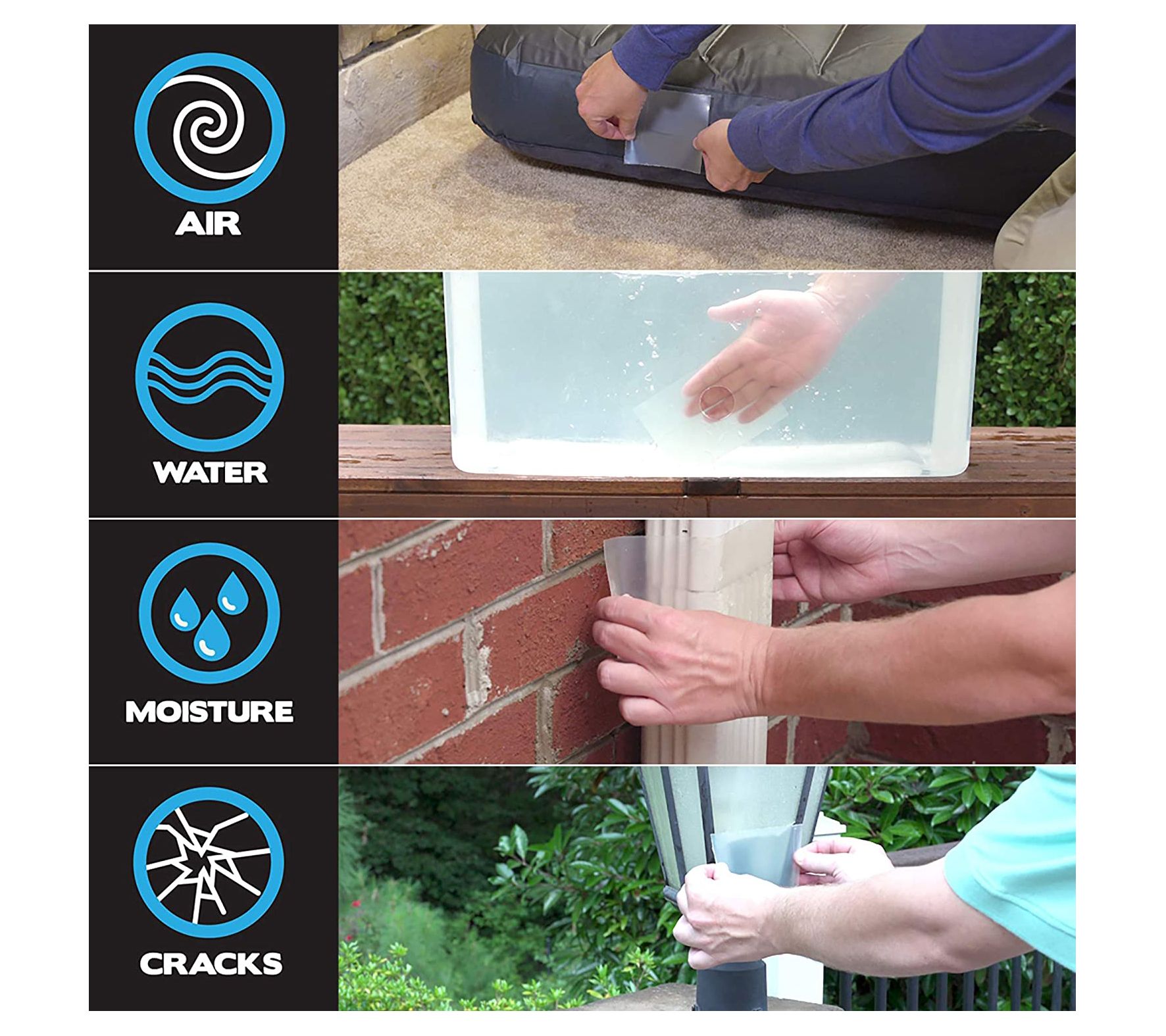 AIR

WATER

MOISTURE

CRACKS