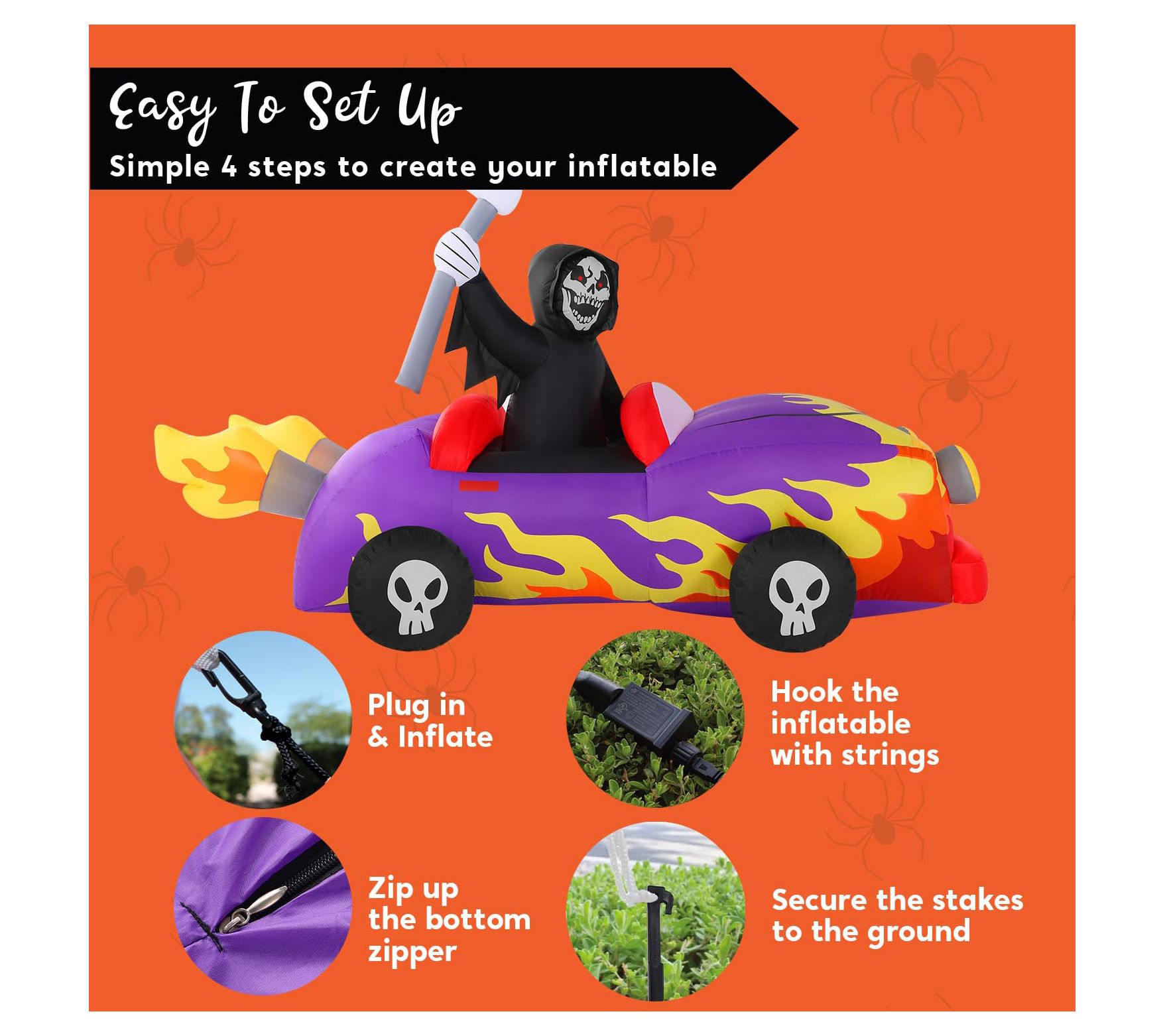 Easy To Set Up

Simple 4 steps to create your inflatable

Plug in & Inflate

Hook the inflatable with strings

Zip up the bottom zipper

Secure the stakes to the ground