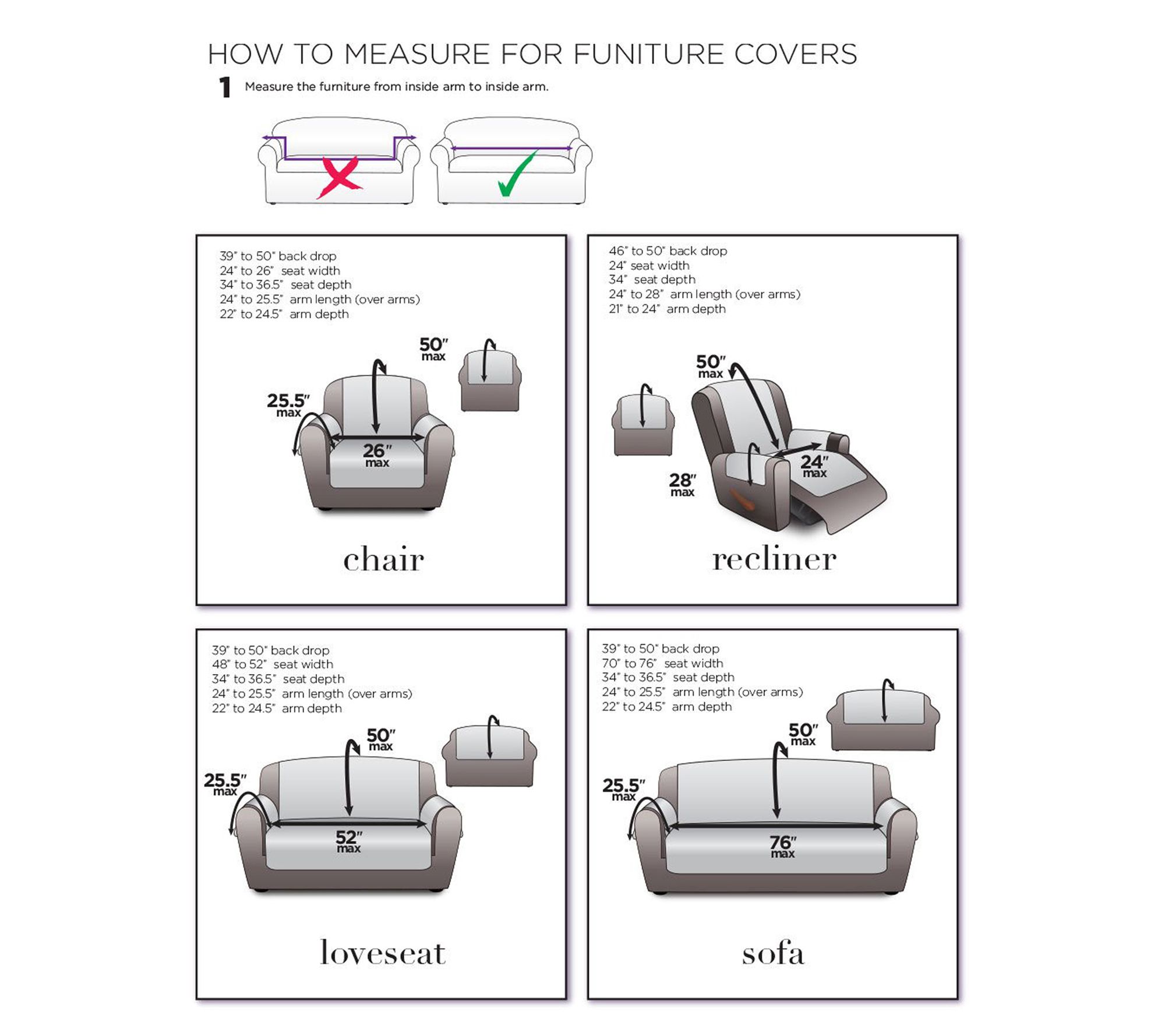 HOW TO MEASURE FOR FUNITURE COVERS

1 Measure the furniture from inside arm to inside arm.

39" to 50" back drop
24" to 26" seat width
34" to 36.5" seat depth
24" to 25.5" arm length (over arms)
22" to 24.5" arm depth

50" max
25.5" max
26" max

chair

46" to 50" back drop
24" seat width
34" seat depth
24" to 28" arm length (over arms)
21" to 24" arm depth

50" max
24" max
28" max

recliner

39" to 50" back drop
48" to 52" seat width
34" to 36.5" seat depth
24" to 25.5" arm length (over arms)
22" to 24.5" arm depth

50" max
25.5" max
52" max

loveseat

39" to 50" back drop
70" to 76" seat width
34" to 36.5" seat depth
24" to 25.5" arm length (over arms)
22" to 24.5" arm depth

50" max
25.5" max
76" max

sofa