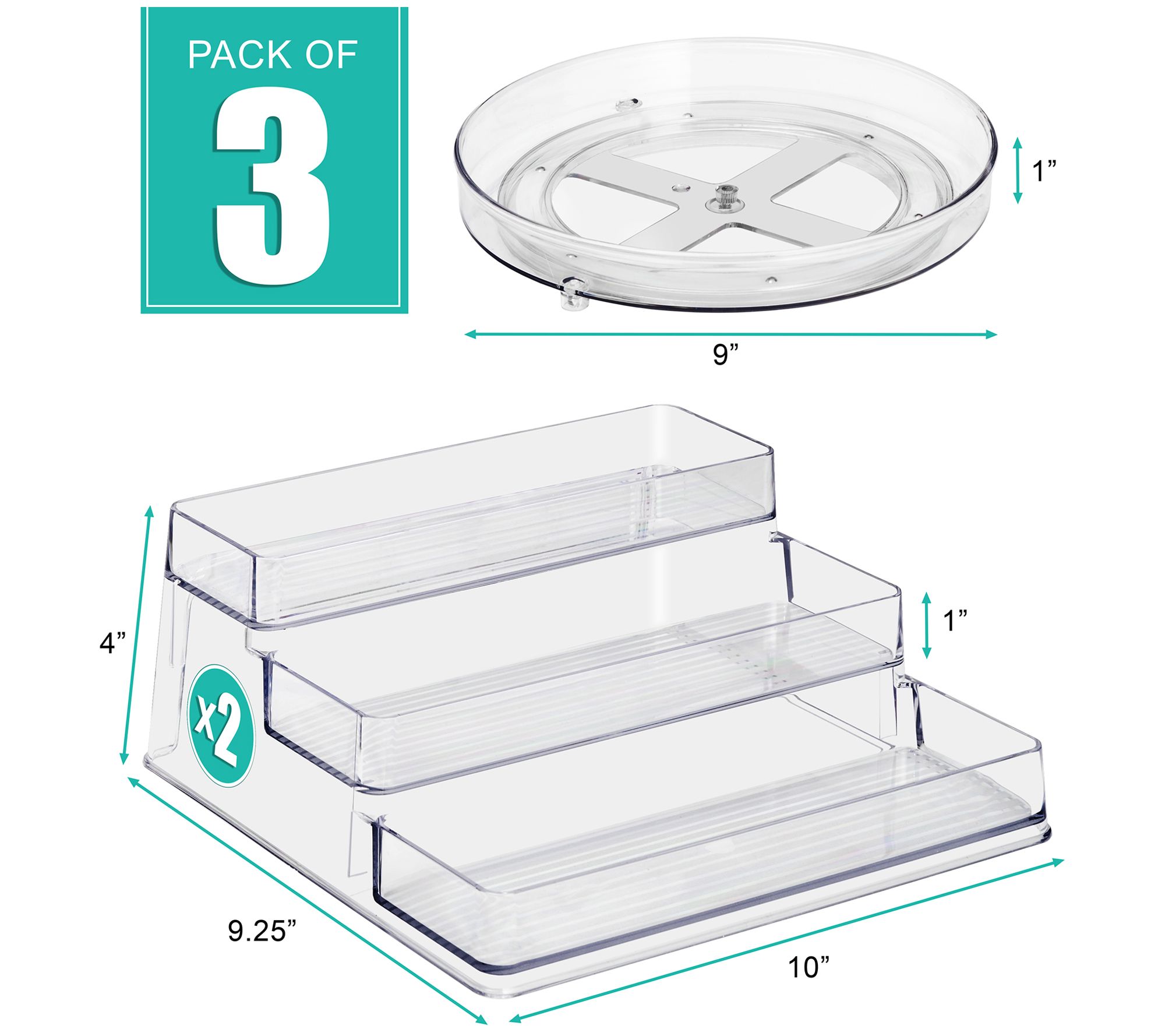 PACK OF
3

1”

9”

4”

1”

x2

9.25”

10”