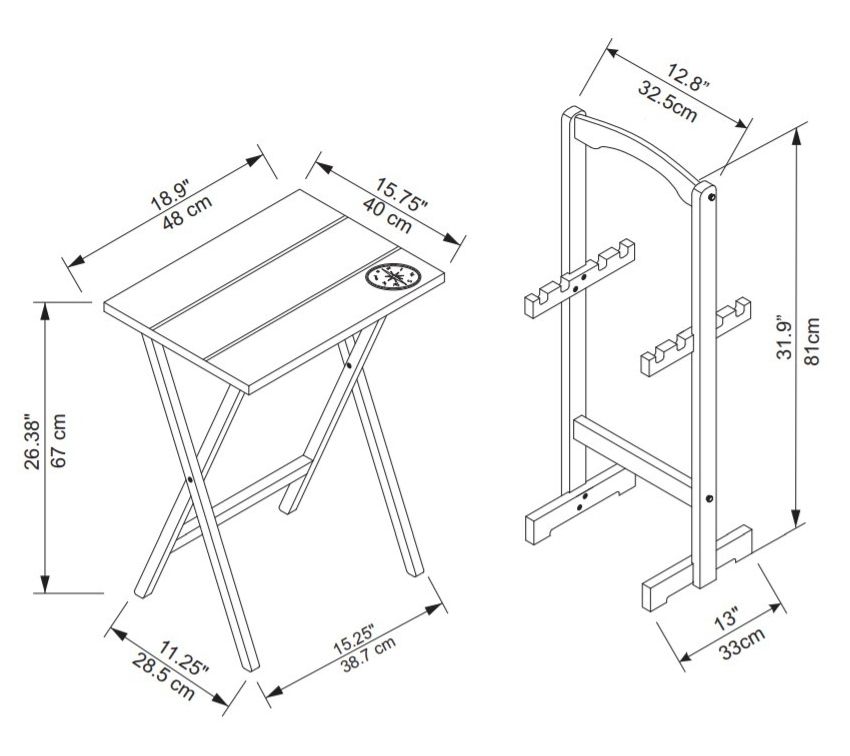 18.9"
48 cm

15.75"
40 cm

26.38"
67 cm

11.25"
28.5 cm

15.25"
38.7 cm

12.8"
32.5cm

31.9"
81cm

13"
33cm