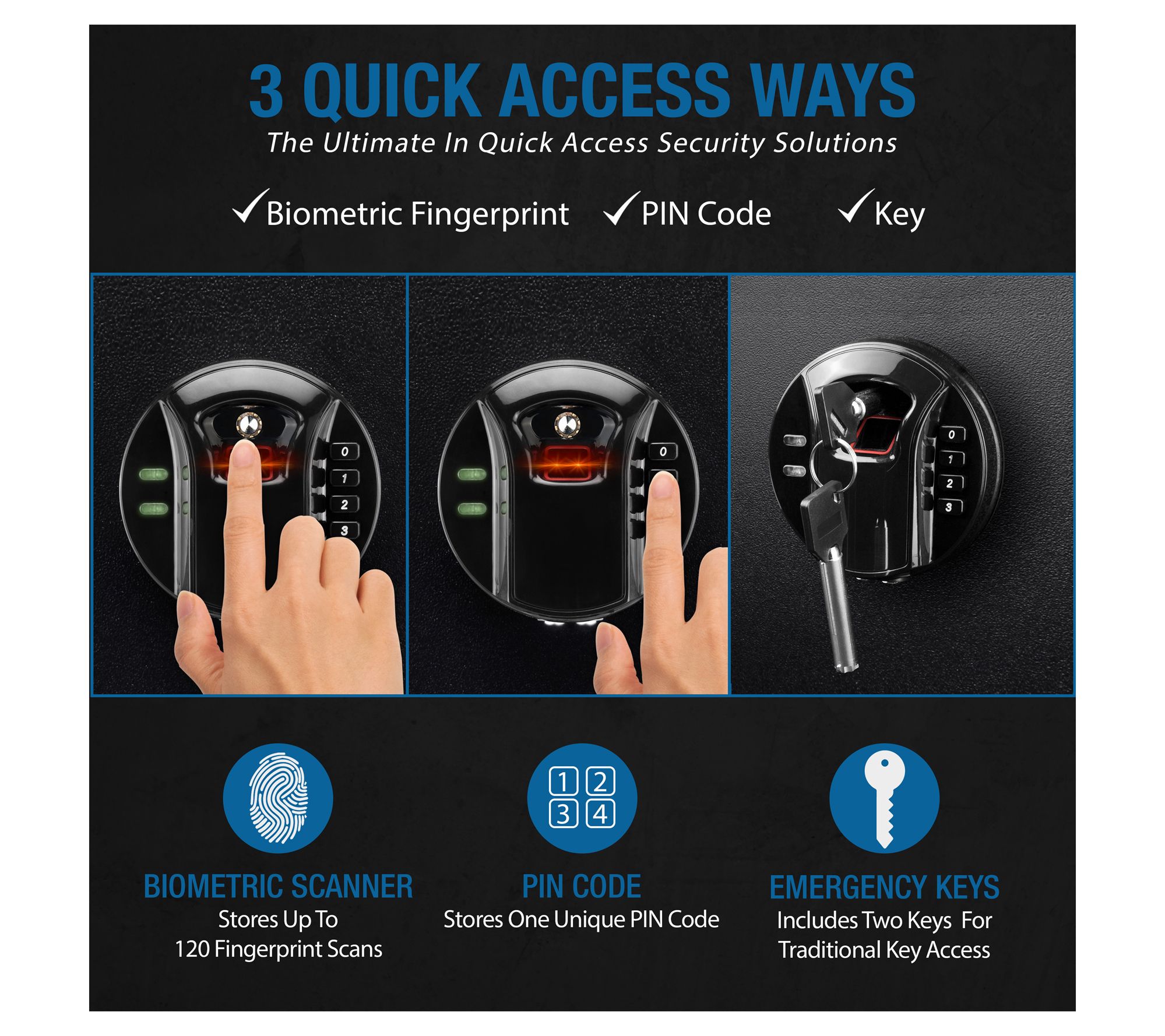 3 QUICK ACCESS WAYS
The Ultimate In Quick Access Security Solutions

✓Biometric Fingerprint ✓PIN Code ✓Key

0
1
2
3

0

0
1
2
3

1 2
3 4

BIOMETRIC SCANNER
Stores Up To
120 Fingerprint Scans

PIN CODE
Stores One Unique PIN Code

EMERGENCY KEYS
Includes Two Keys For
Traditional Key Access