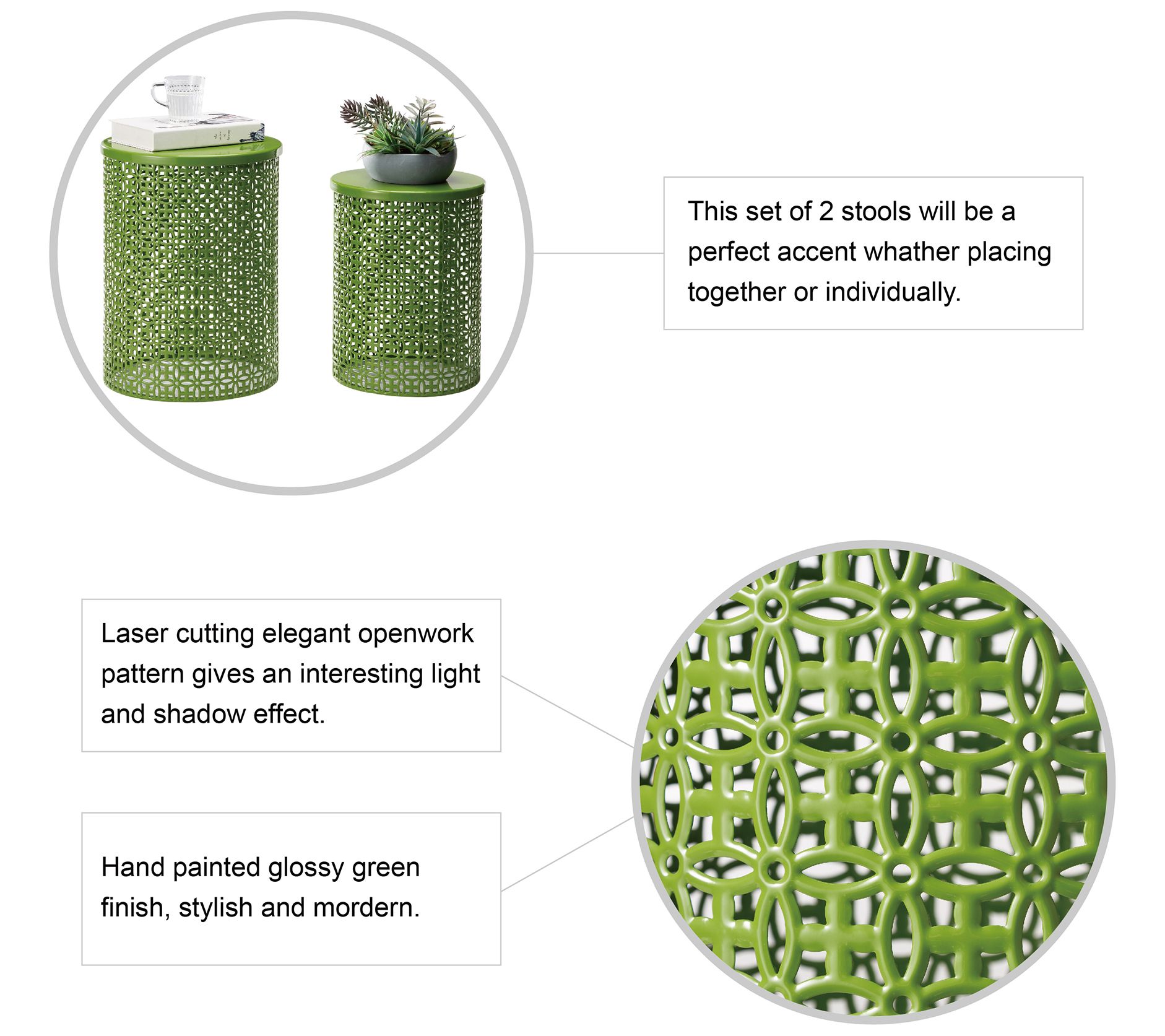 This set of 2 stools will be a perfect accent whather placing together or individually.

Laser cutting elegant openwork pattern gives an interesting light and shadow effect.

Hand painted glossy green finish, stylish and mordern.