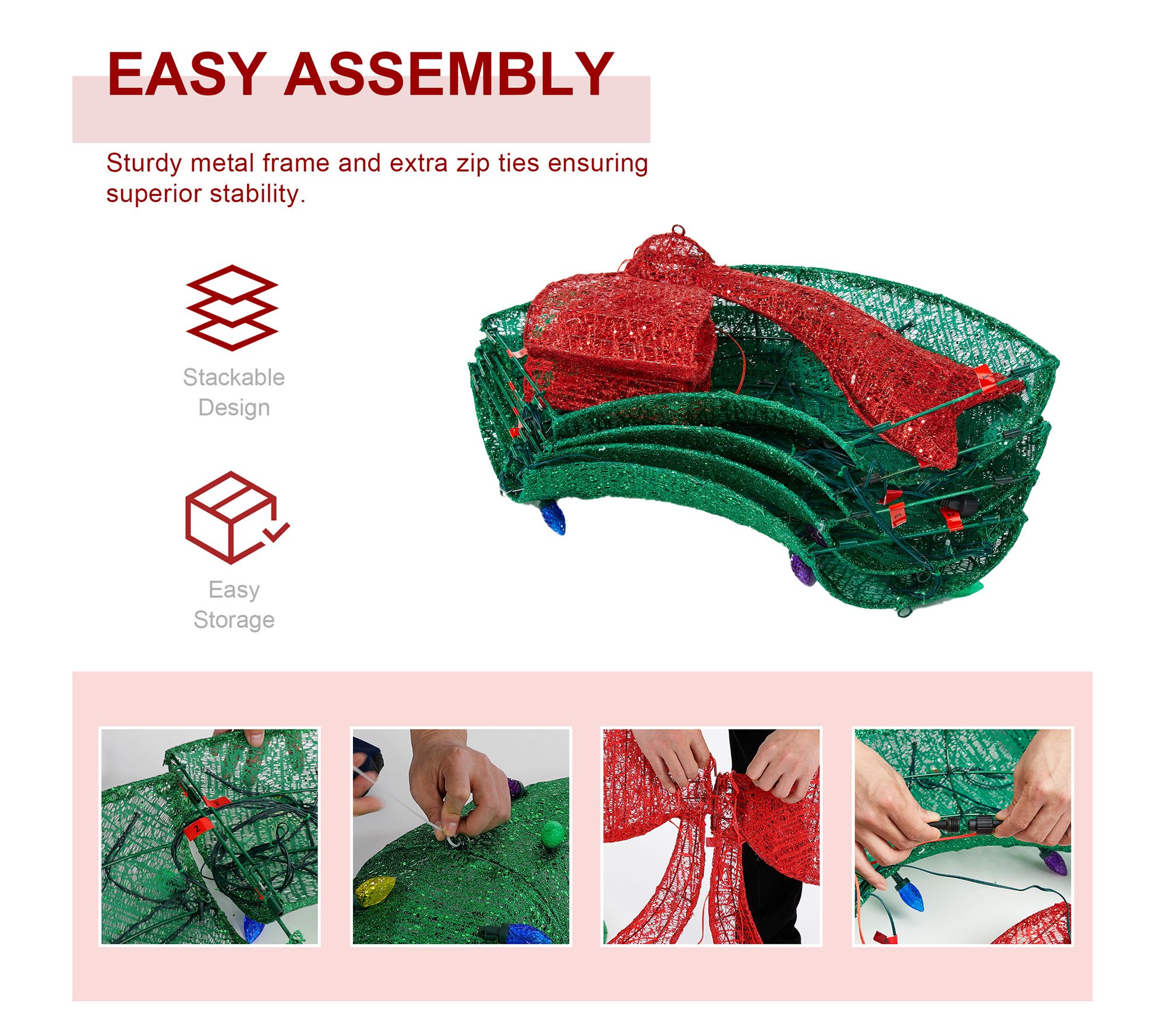 EASY ASSEMBLY

Sturdy metal frame and extra zip ties ensuring superior stability.

Stackable Design

Easy Storage