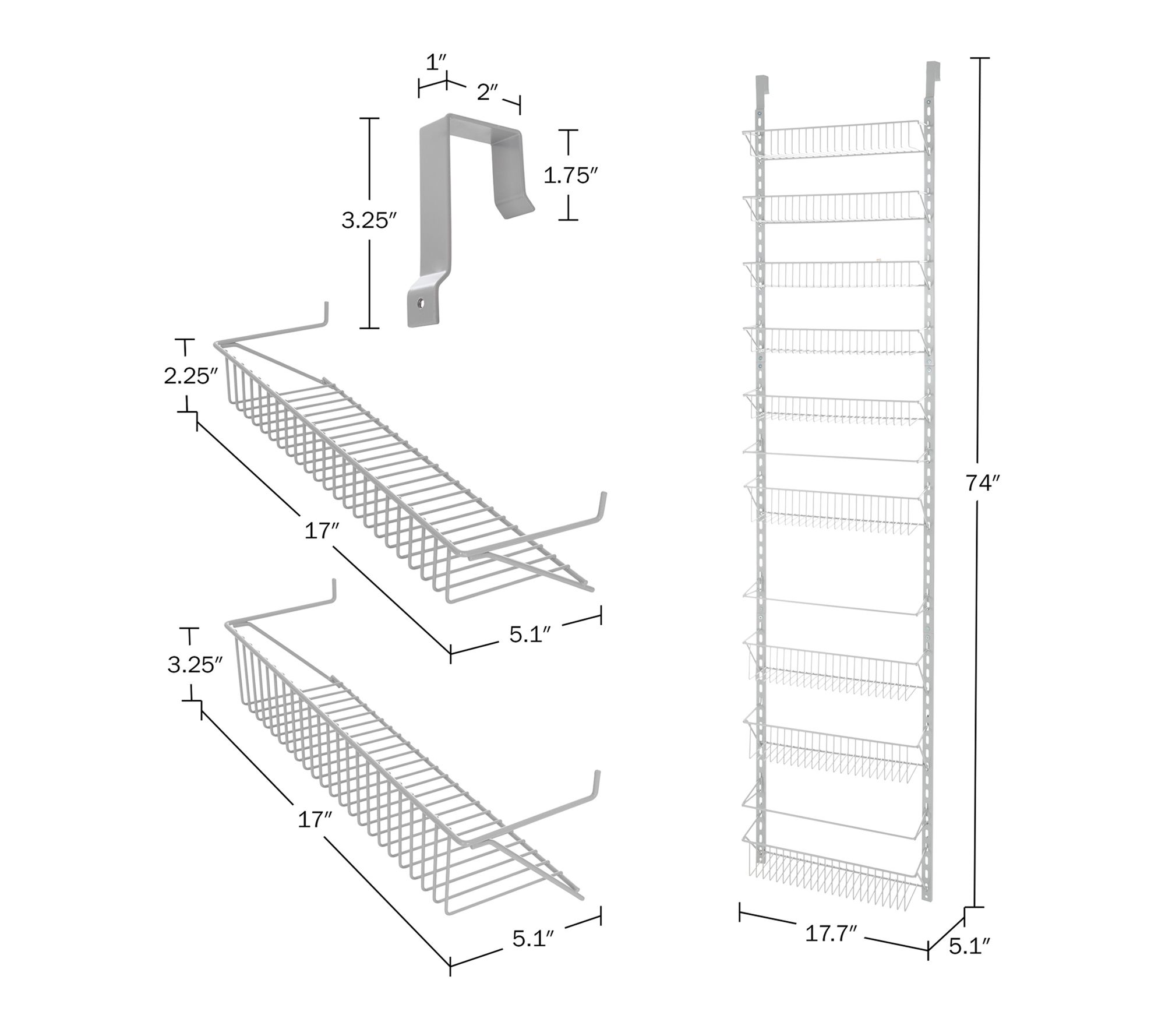 1″
2″
3.25″
1.75″
2.25″
17″
5.1″
3.25″
17″
5.1″
74″
17.7″
5.1″